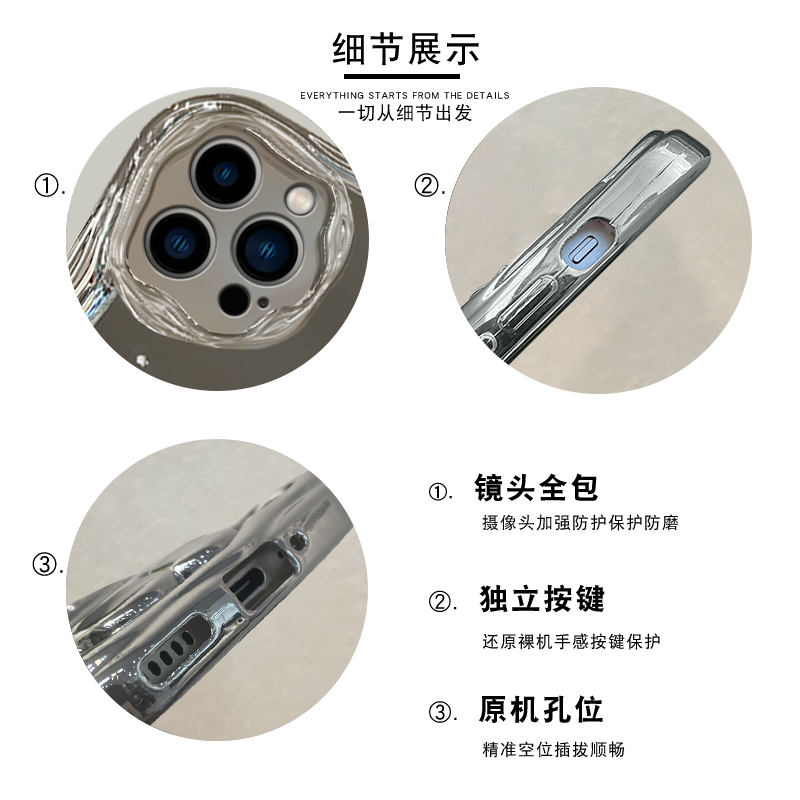 细节展示

EVERYTHING STARTS FROM THE DETAILS
一切从细节出发

①.

②.

③.

①. 镜头全包
摄像头加强防护保护防磨

②. 独立按键
还原裸机手感按键保护

③. 原机孔位
精准空位插拔顺畅