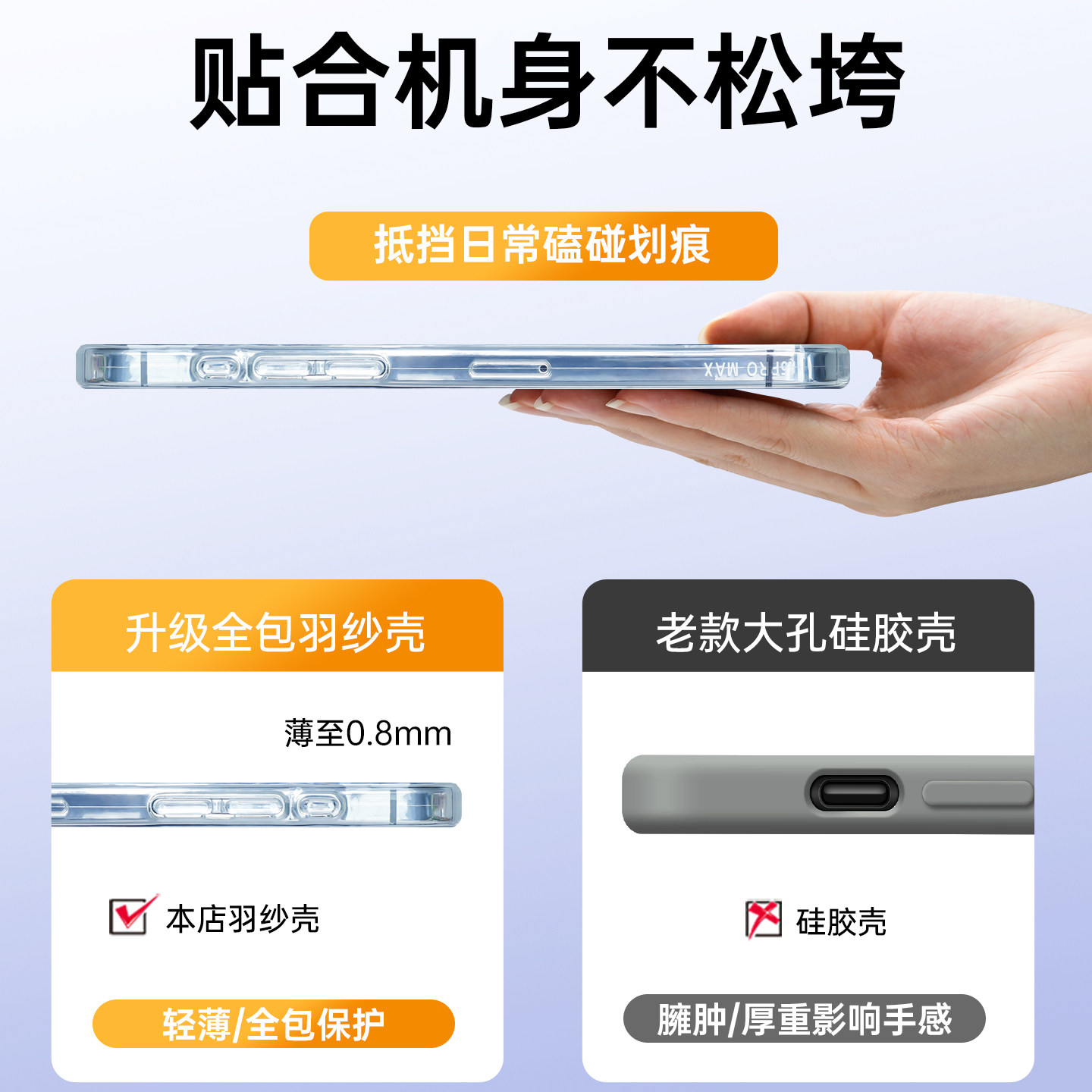 贴合机身不松垮

抵挡日常磕碰划痕

15PRO MAX

升级全包羽纱壳

薄至0.8mm

本店羽纱壳

轻薄/全包保护

老款大孔硅胶壳

硅胶壳

臃肿/厚重影响手感