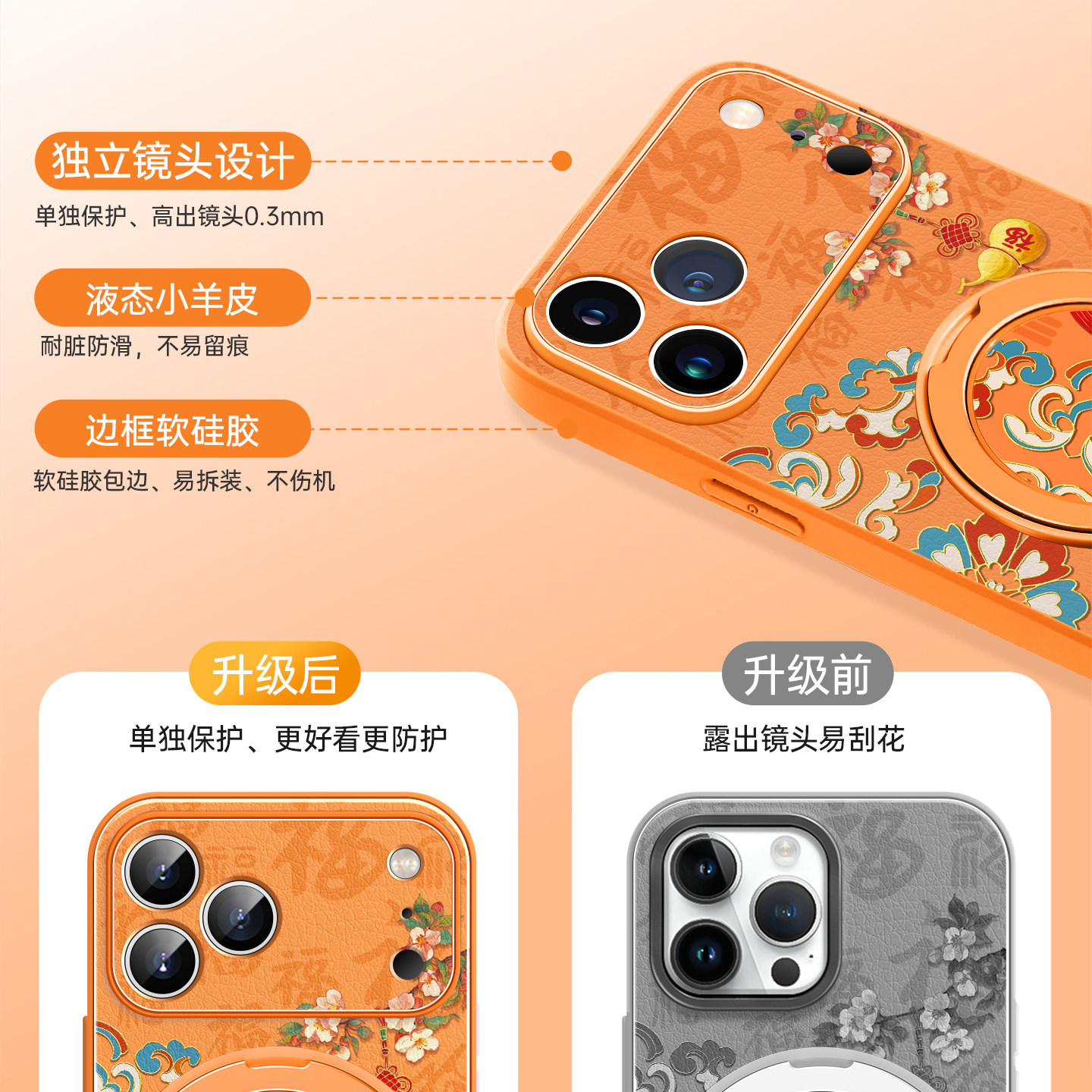 独立镜头设计

单独保护、高出镜头0.3mm

液态小羊皮

耐脏防滑，不易留痕

边框软硅胶

软硅胶包边、易拆装、不伤机

升级后

单独保护、更好看更防护

升级前

露出镜头易刮花