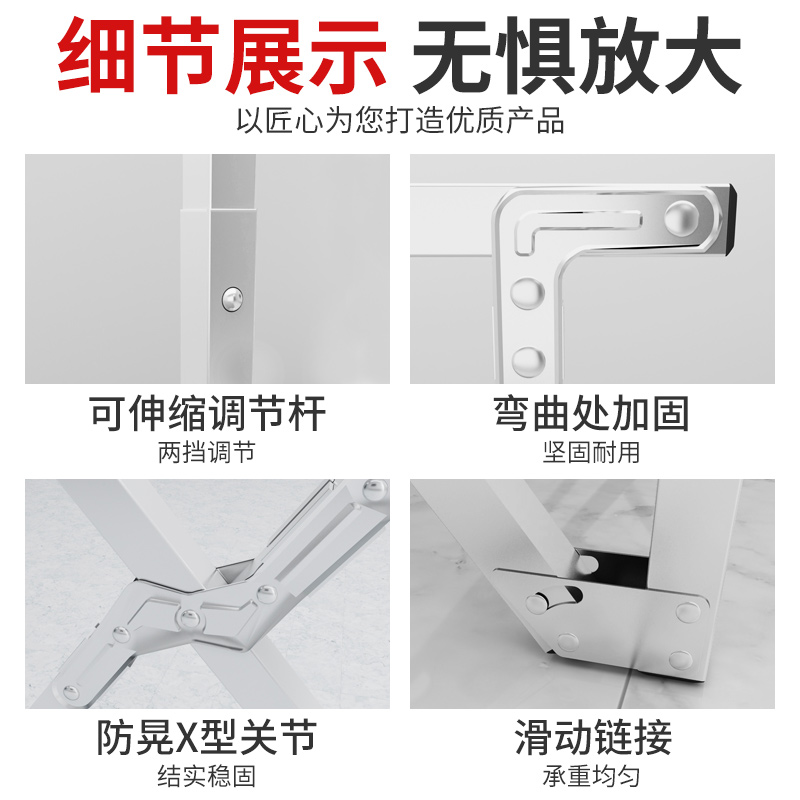 细节展示 无惧放大
以匠心为您打造优质产品

可伸缩调节杆
两挡调节

弯曲处加固
坚固耐用

防晃X型关节
结实稳固

滑动链接
承重均匀