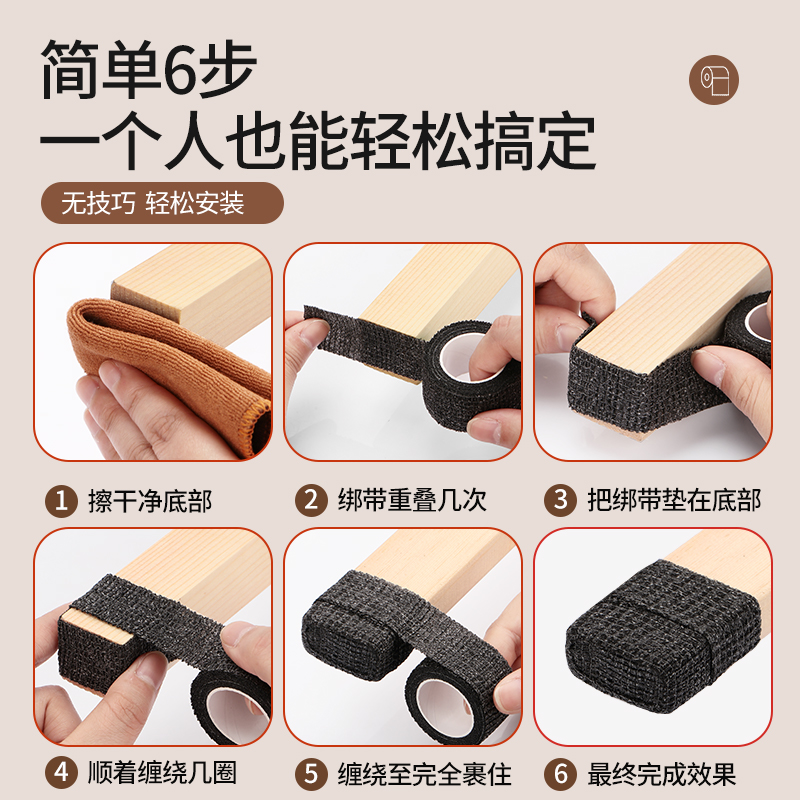 简单6步
一个人也能轻松搞定

无技巧 轻松安装

1 擦干净底部

2 绑带重叠几次

3 把绑带垫在底部

4 顺着缠绕几圈

5 缠绕至完全裹住

6 最终完成效果