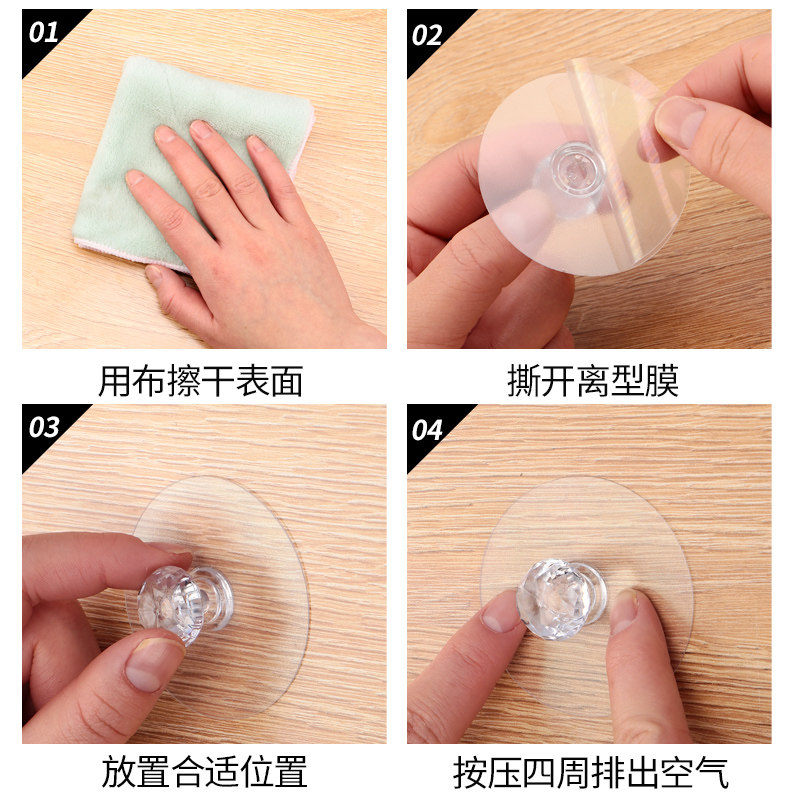 01

用布擦干表面

02

撕开离型膜

03

放置合适位置

04

按压四周排出空气