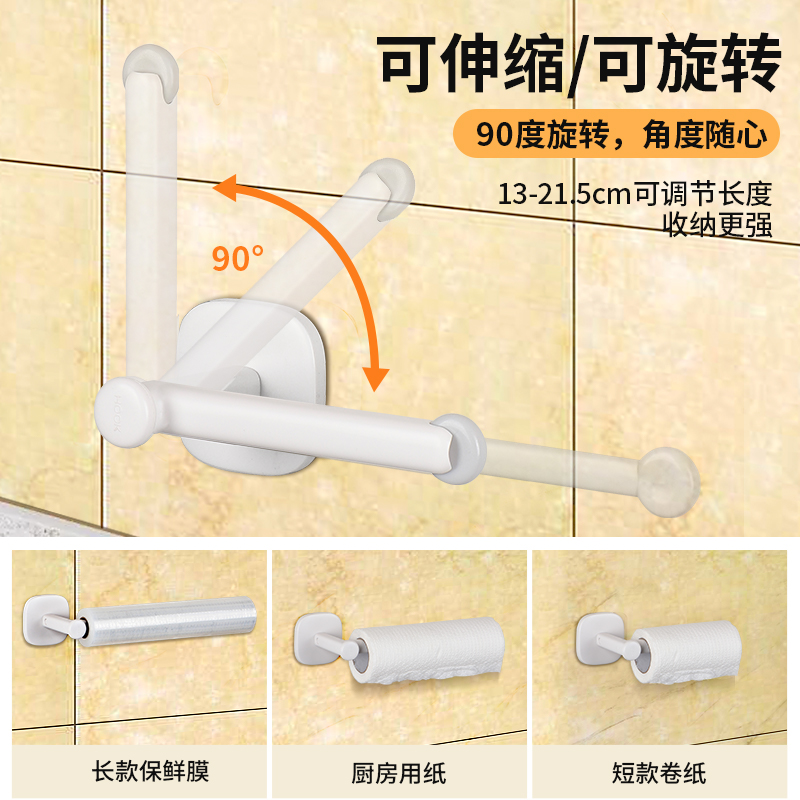 可伸缩/可旋转

90度旋转，角度随心

13-21.5cm可调节长度
收纳更强

90°

HOOK

长款保鲜膜

厨房用纸

短款卷纸