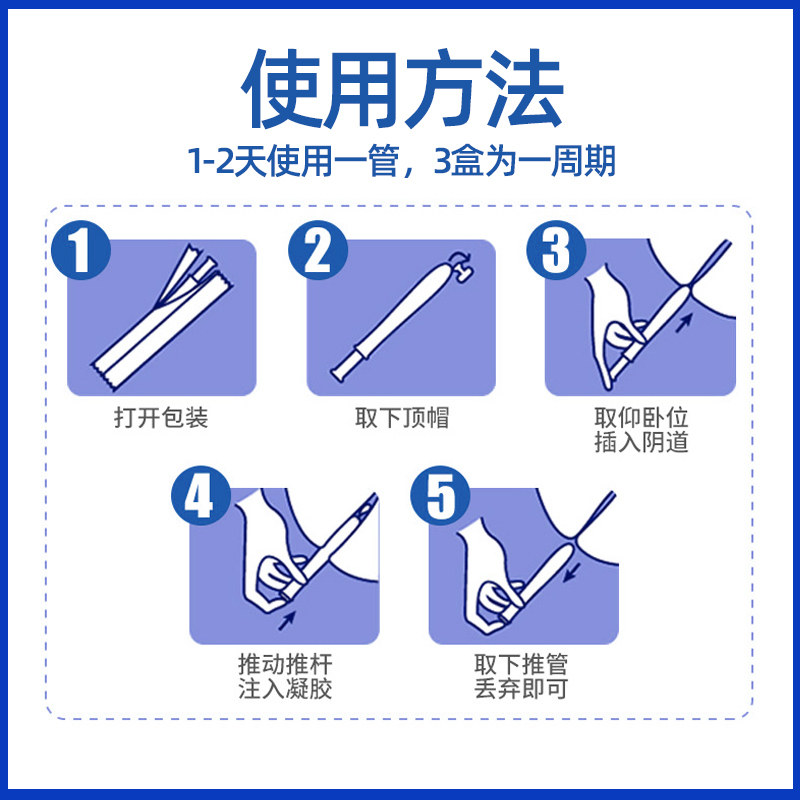 使用方法

1-2天使用一管，3盒为一周期

1

打开包装

2

取下顶帽

3

取仰卧位
插入阴道

4

推动推杆
注入凝胶

5

取下推管
丢弃即可