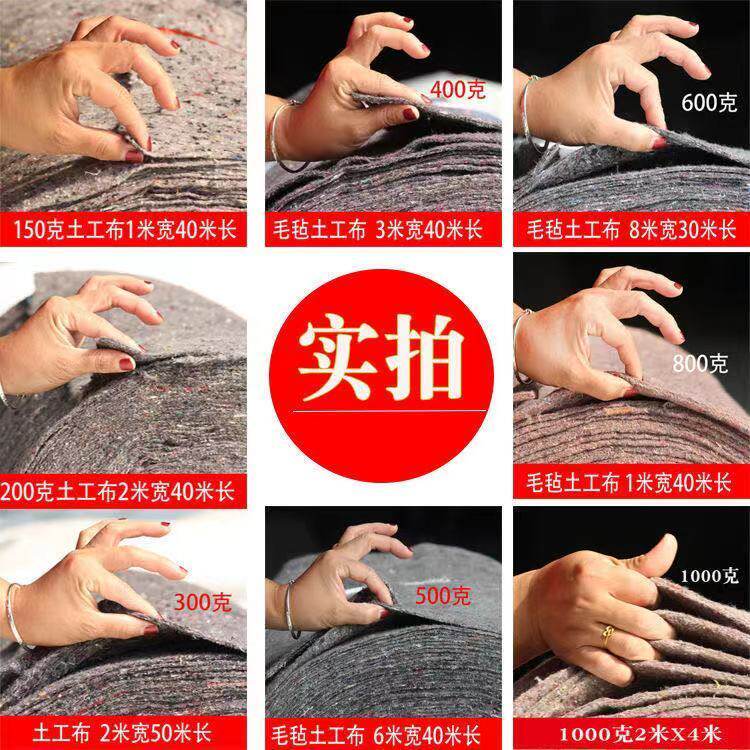 150克土工布1米宽40米长

400克
毛毡土工布 3米宽40米长

600克
毛毡土工布 8米宽30米长

200克土工布2米宽40米长

实拍

800克
毛毡土工布 1米宽40米长

300克
土工布 2米宽50米长

500克
毛毡土工布 6米宽40米长

1000克
1000克2米X4米