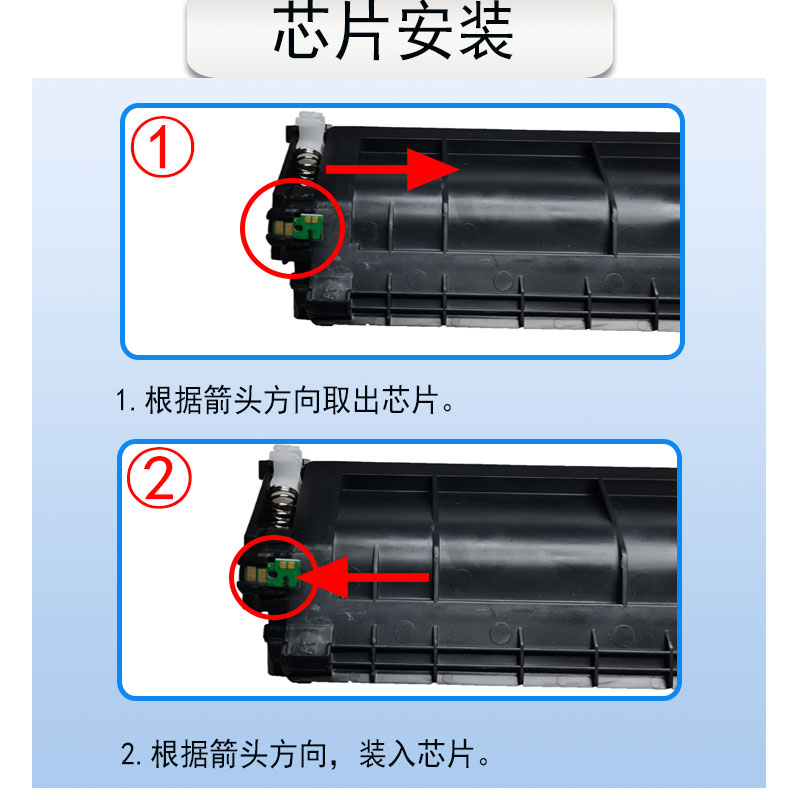 芯片安装

①

1. 根据箭头方向取出芯片。

②

2. 根据箭头方向，装入芯片。