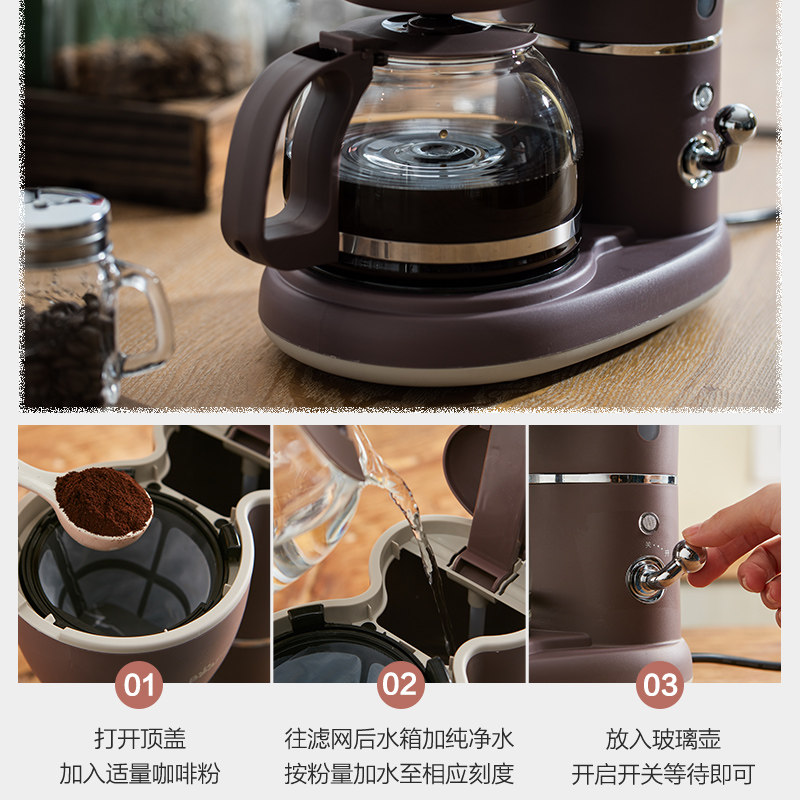 01

打开顶盖
加入适量咖啡粉

02

往滤网后水箱加纯净水
按粉量加水至相应刻度

03

放入玻璃壶
开启开关等待即可