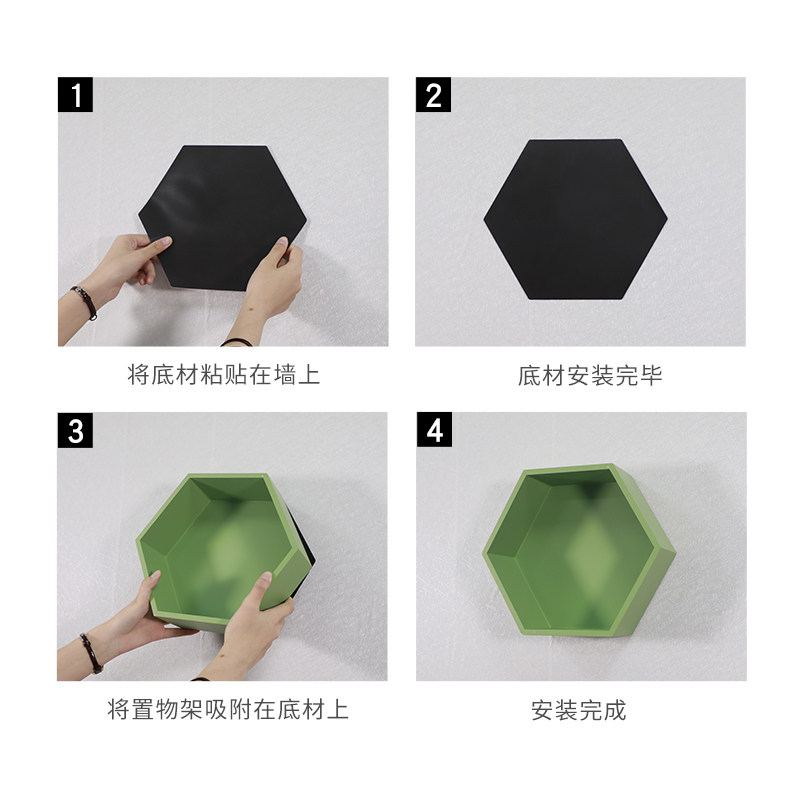 1

将底材粘贴在墙上

2

底材安装完毕

3

将置物架吸附在底材上

4

安装完成