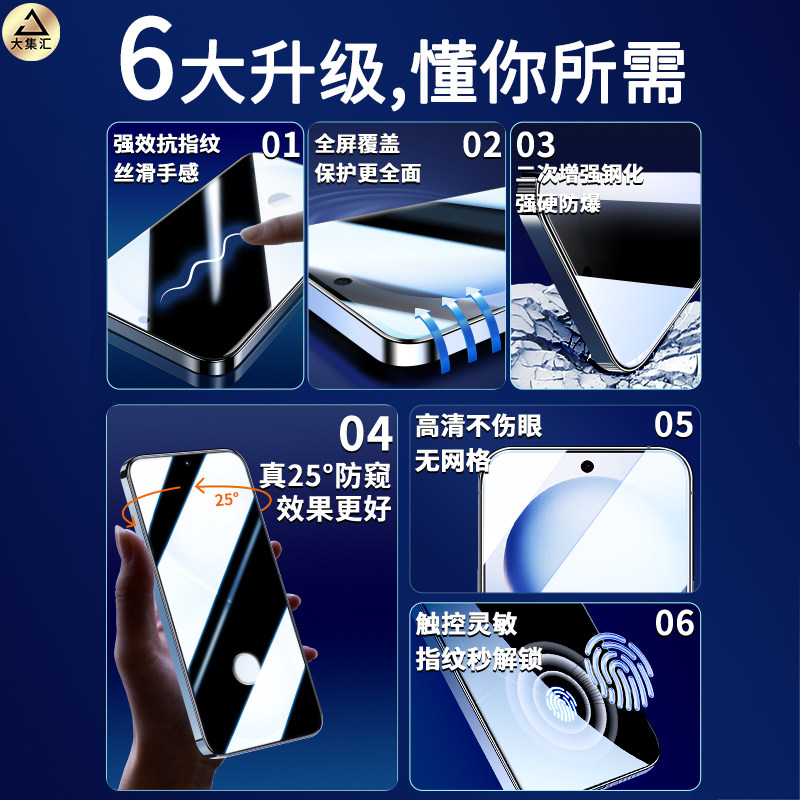 大集汇

6大升级,懂你所需

强效抗指纹
丝滑手感
01

全屏覆盖
保护更全面
02

03
二次增强钢化
强硬防爆

04
真25°防窥
效果更好
25°

高清不伤眼
无网格
05

触控灵敏
指纹秒解锁
06