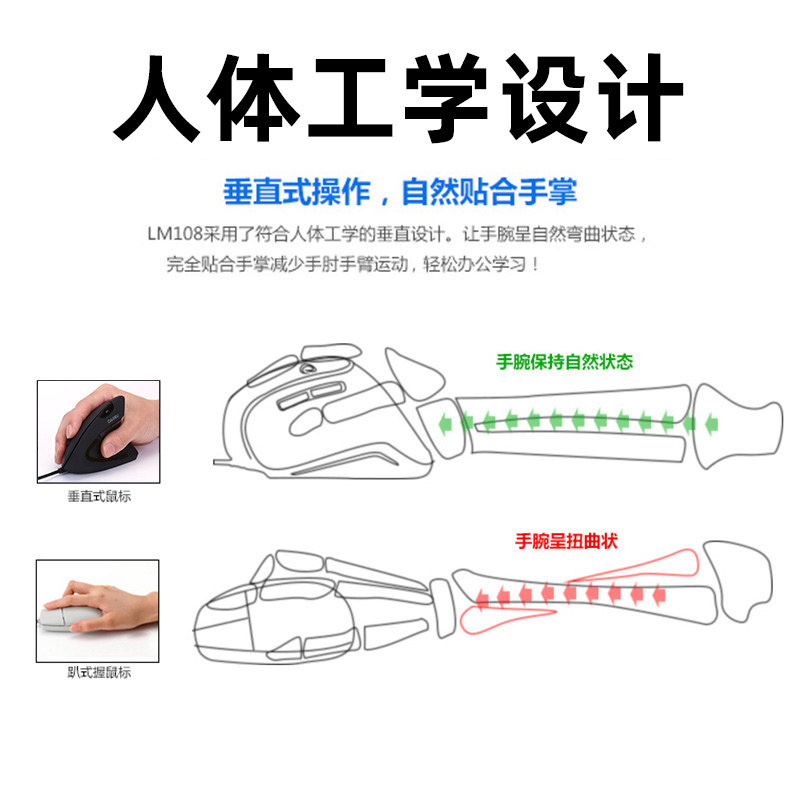 人体工学设计

垂直式操作，自然贴合手掌

LM108采用了符合人体工学的垂直设计。让手腕呈自然弯曲状态，完全贴合手掌减少手肘手臂运动，轻松办公学习！

手腕保持自然状态

垂直式鼠标

手腕呈扭曲状

趴式握鼠标