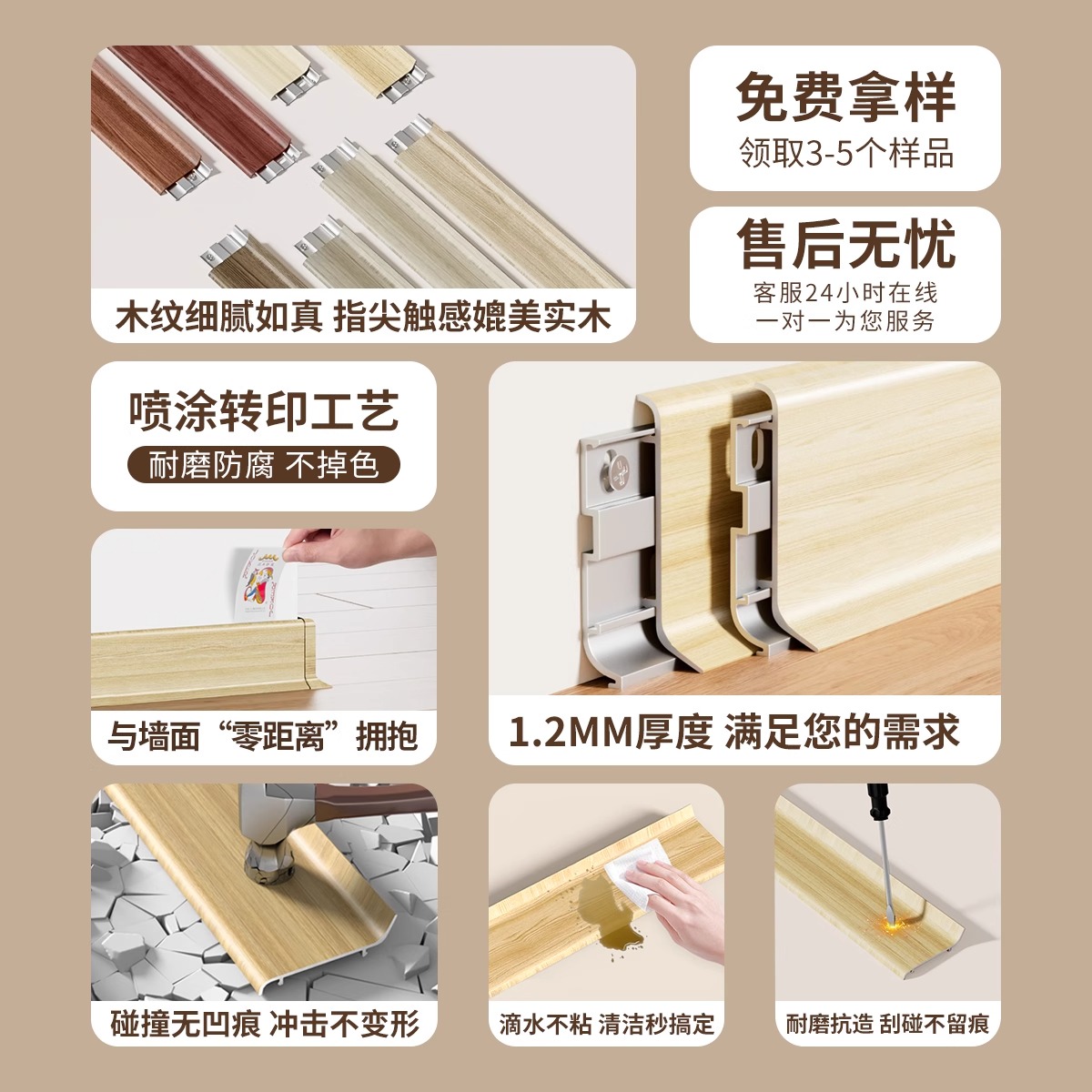 木纹细腻如真 指尖触感媲美实木

免费拿样
领取3-5个样品

售后无忧
客服24小时在线
一对一为您服务

喷涂转印工艺
耐磨防腐 不掉色

与墙面“零距离”拥抱

1.2MM厚度 满足您的需求

碰撞无凹痕 冲击不变形

滴水不粘 清洁秒搞定

耐磨抗造 刮碰不留痕