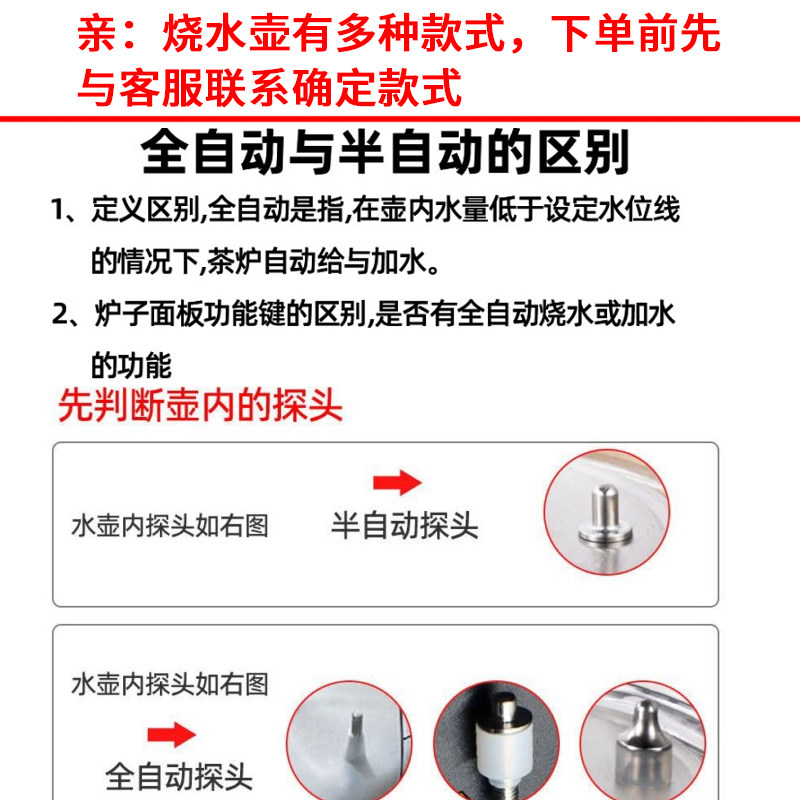 亲：烧水壶有多种款式，下单前先与客服联系确定款式

全自动与半自动的区别

1、定义区别,全自动是指,在壶内水量低于设定水位线的情况下,茶炉自动给与加水。

2、炉子面板功能键的区别,是否有全自动烧水或加水的功能

先判断壶内的探头

水壶内探头如右图

半自动探头

水壶内探头如右图

全自动探头