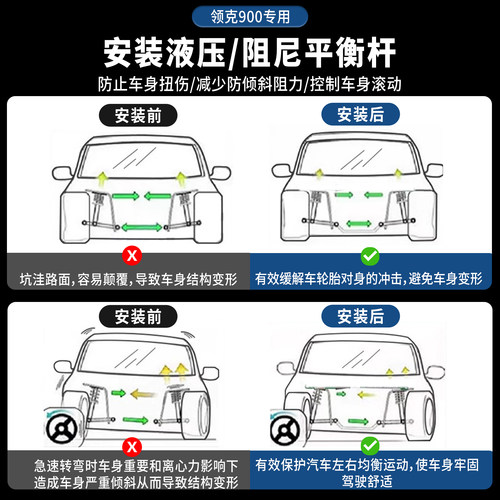 领克900专用

安装液压/阻尼平衡杆

防止车身扭伤/减少防倾斜阻力/控制车身滚动

安装前

坑洼路面，容易颠覆，导致车身结构变形

安装后

有效缓解车轮胎对身的冲击，避免车身变形

安装前

急速转弯时车身重要和离心力影响下造成车身严重倾斜从而导致结构变形

安装后

有效保护汽车左右均衡运动，使车身牢固驾驶舒适