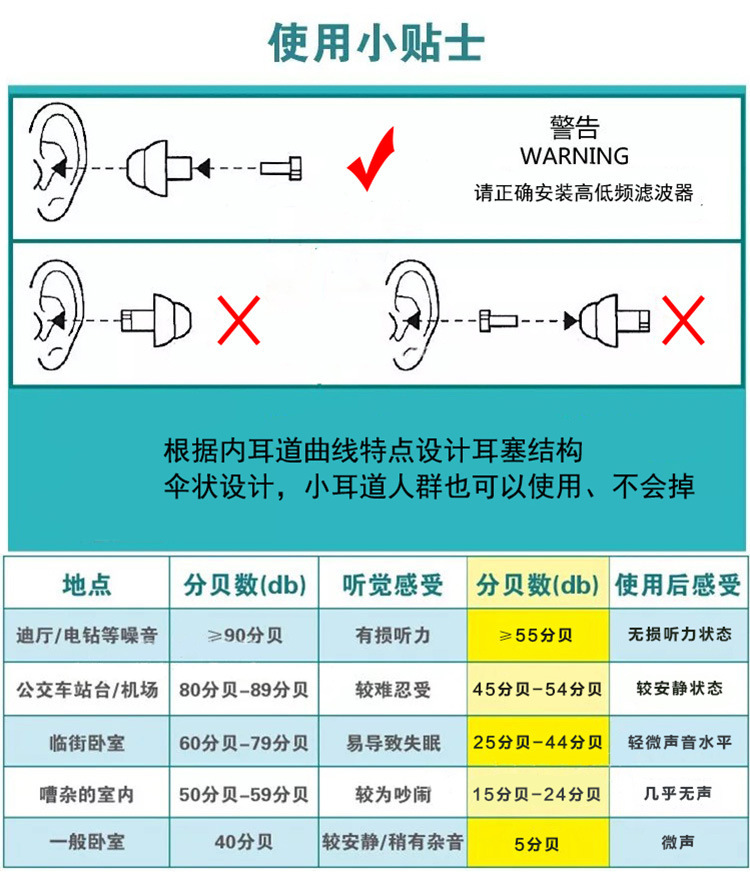 使用小贴士

警告
WARNING
请正确安装高低频滤波器

根据内耳道曲线特点设计耳塞结构
伞状设计，小耳道人群也可以使用、不会掉

| 地点 | 分贝数(db) | 听觉感受 | 分贝数(db) | 使用后感受 |
|---|---|---|---|---|
| 迪厅/电钻等噪音 | ≥90分贝 | 有损听力 | ≥55分贝 | 无损听力状态 |
| 公交车站台/机场 | 80分贝-89分贝 | 较难忍受 | 45分贝-54分贝 | 较安静状态 |
| 临街卧室 | 60分贝-79分贝 | 易导致失眠 | 25分贝-44分贝 | 轻微声音水平 |
| 嘈杂的室内 | 50分贝-59分贝 | 较为吵闹 | 15分贝-24分贝 | 几乎无声 |
| 一般卧室 | 40分贝 | 较安静/稍有杂音 | 5分贝 | 微声 |