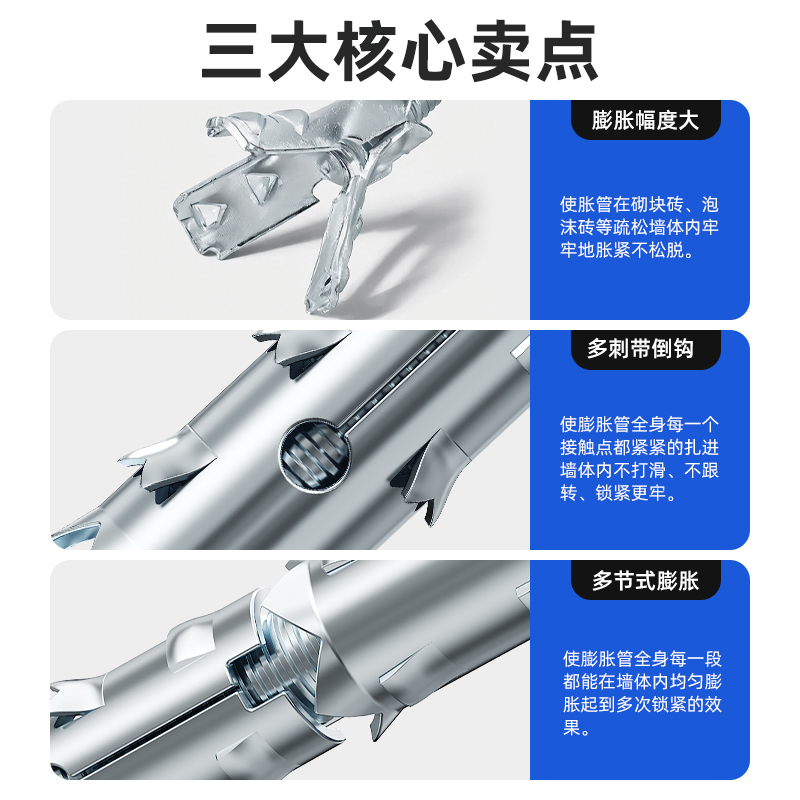 三大核心卖点

膨胀幅度大

使胀管在砌块砖、泡沫砖等疏松墙体内牢牢地胀紧不松脱。

多刺带倒钩

使膨胀管全身每一个接触点都紧紧的扎进墙体内不打滑、不跟转、锁紧更牢。

多节式膨胀

使膨胀管全身每一段都能在墙体内均匀膨胀起到多次锁紧的效果。