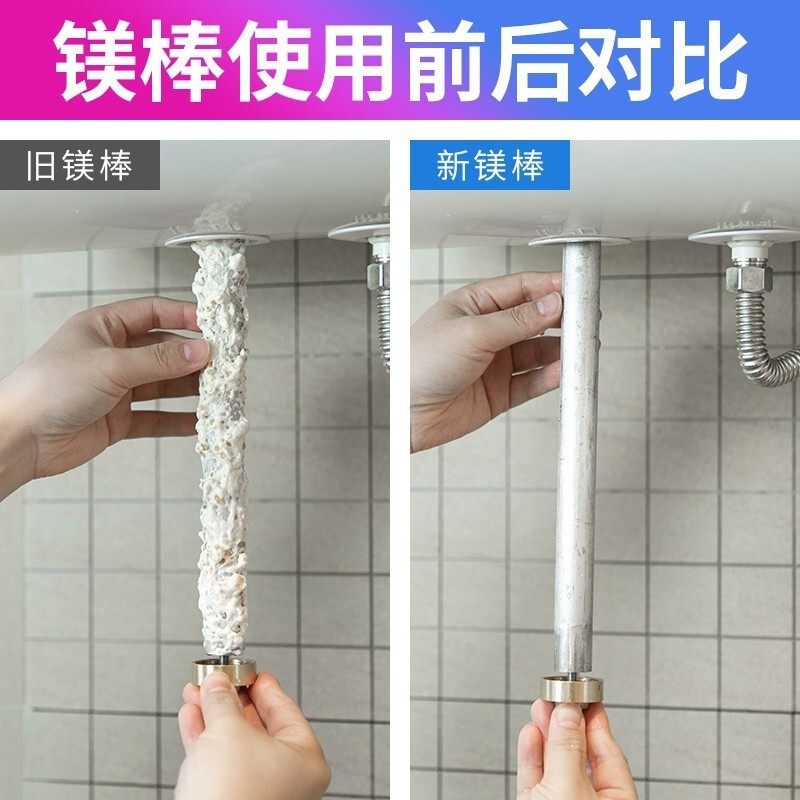 镁棒使用前后对比

旧镁棒

新镁棒