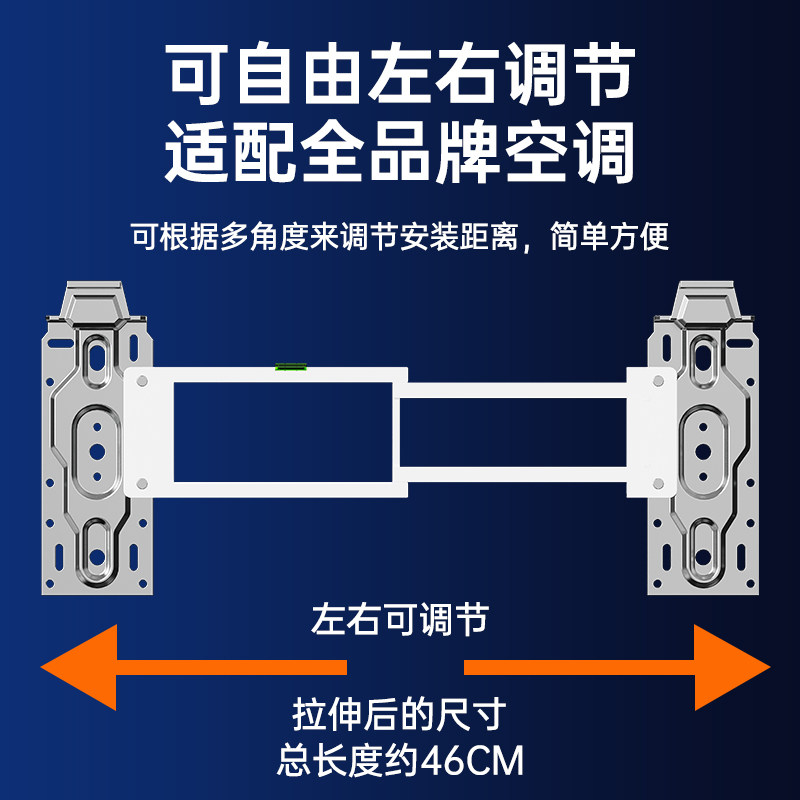 可自由左右调节
适配全品牌空调

可根据多角度来调节安装距离，简单方便

左右可调节

拉伸后的尺寸
总长度约46CM