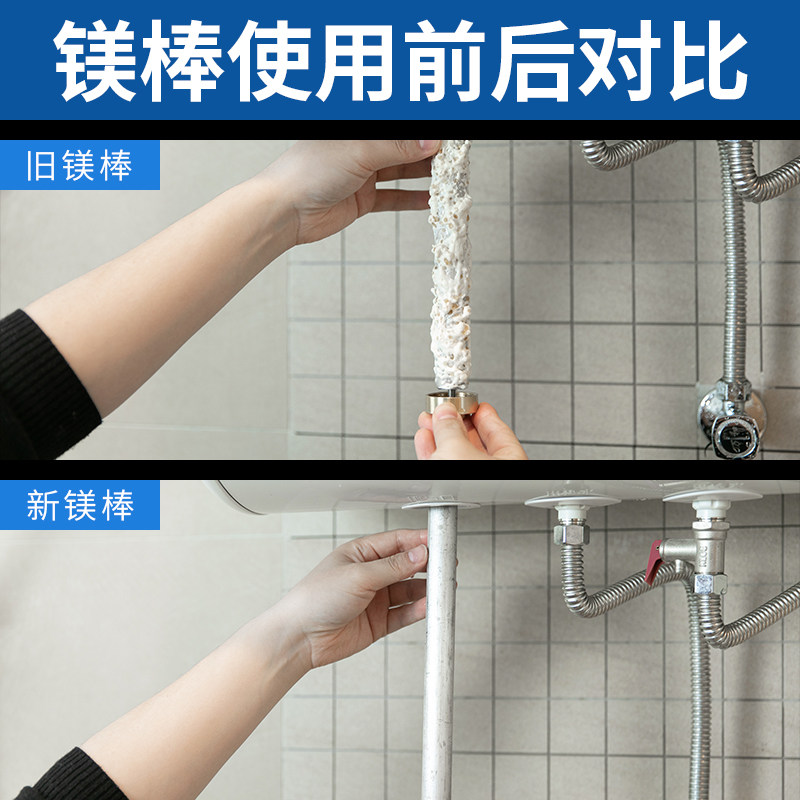 镁棒使用前后对比

旧镁棒

新镁棒