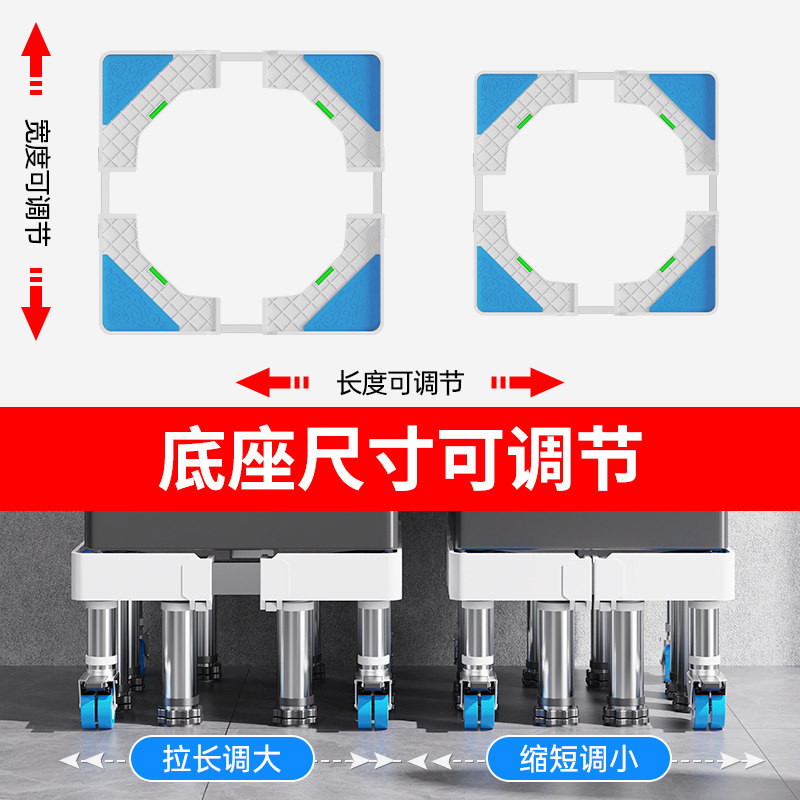 宽度可调节

长度可调节

底座尺寸可调节

拉长调大

缩短调小