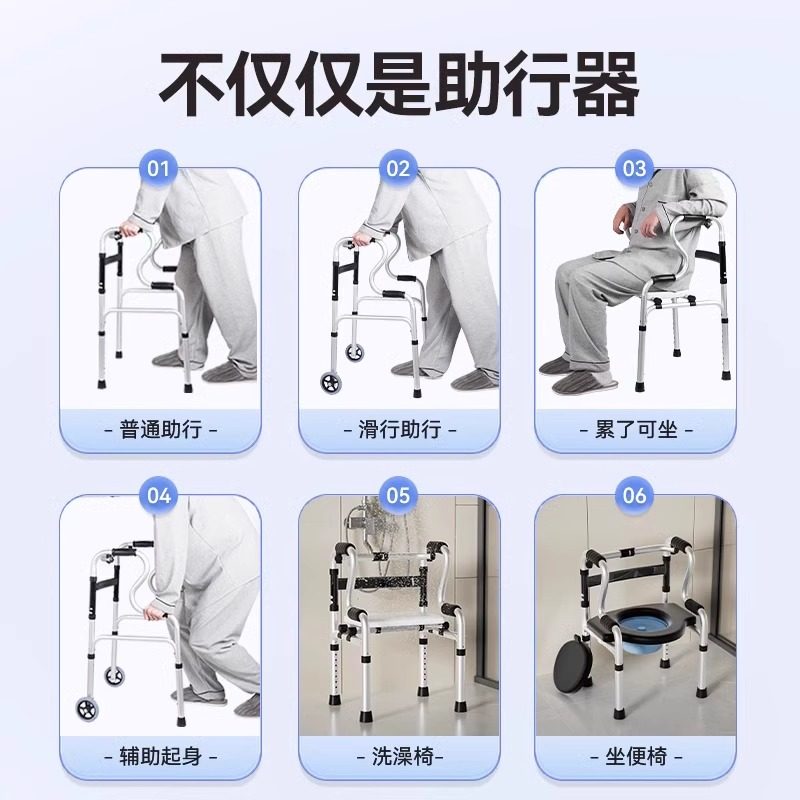 不仅仅是助行器

01
- 普通助行 -

02
- 滑行助行 -

03
- 累了可坐 -

04
- 辅助起身 -

05
- 洗澡椅-

06
- 坐便椅 -