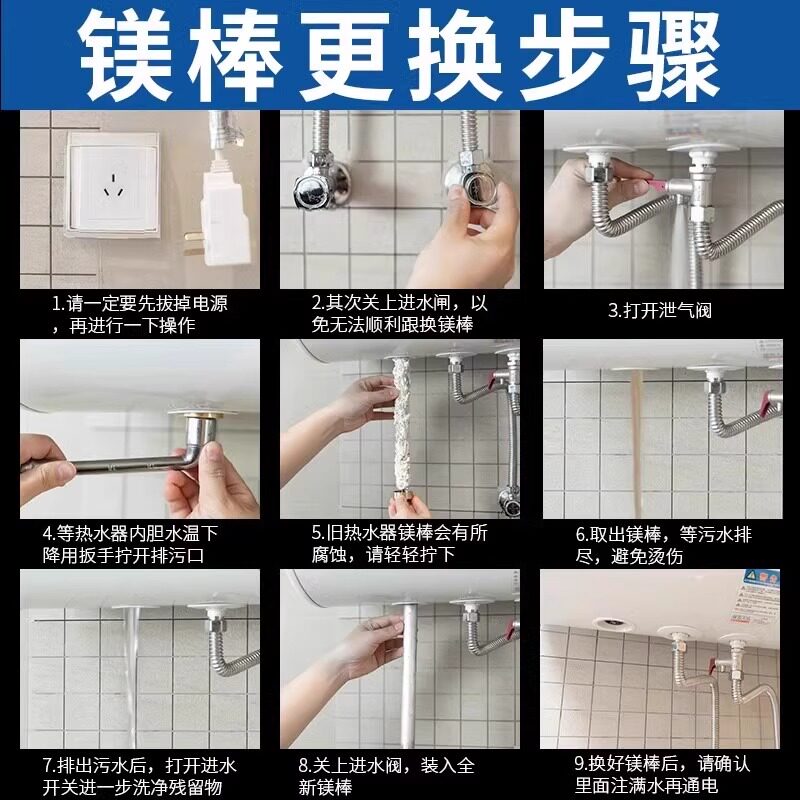 镁棒更换步骤

1.请一定要先拔掉电源，再进行一下操作

2.其次关上进水闸，以免无法顺利跟换镁棒

3.打开泄气阀

4.等热水器内胆水温下降用扳手拧开排污口

5.旧热水器镁棒会有所腐蚀，请轻轻拧下

6.取出镁棒，等污水排尽，避免烫伤

7.排出污水后，打开进水开关进一步洗净残留物

8.关上进水阀，装入全新镁棒

9.换好镁棒后，请确认里面注满水再通电