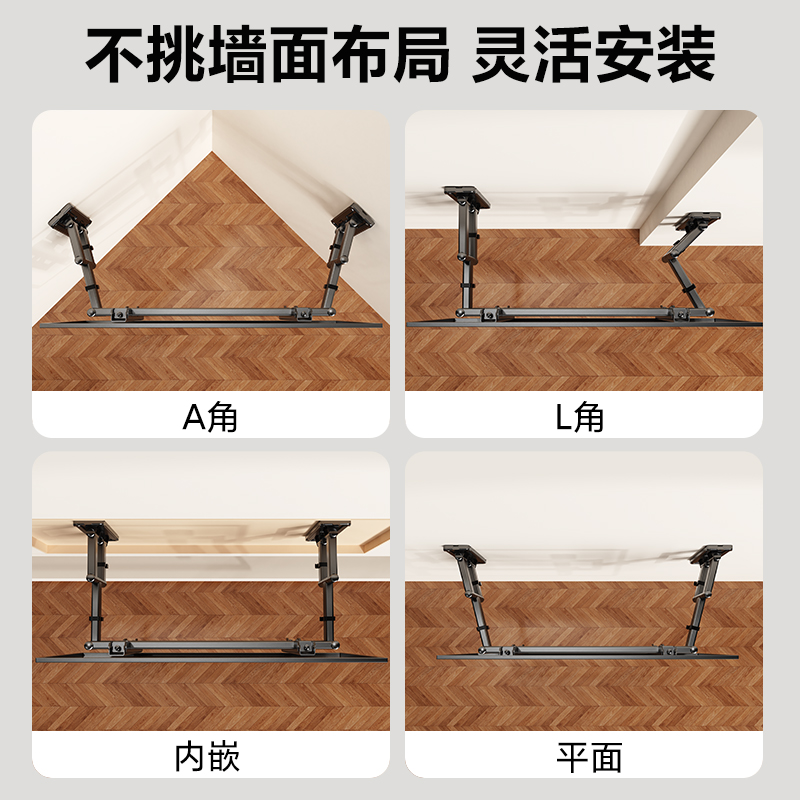 不挑墙面布局 灵活安装

A角

L角

内嵌

平面