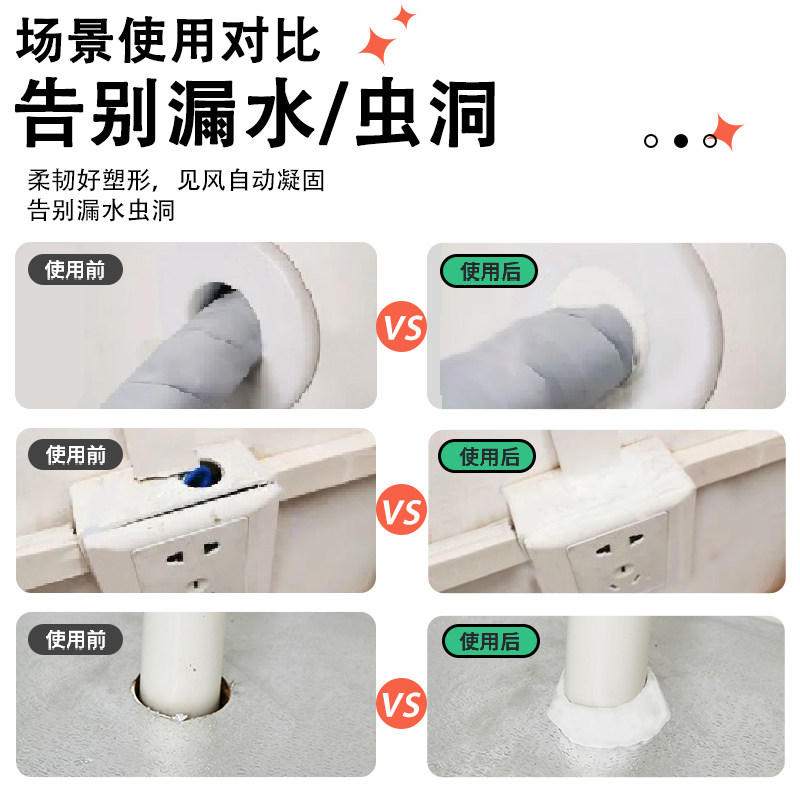 场景使用对比
告别漏水/虫洞

柔韧好塑形，见风自动凝固
告别漏水虫洞

使用前
VS
使用后

使用前
VS
使用后

使用前
VS
使用后