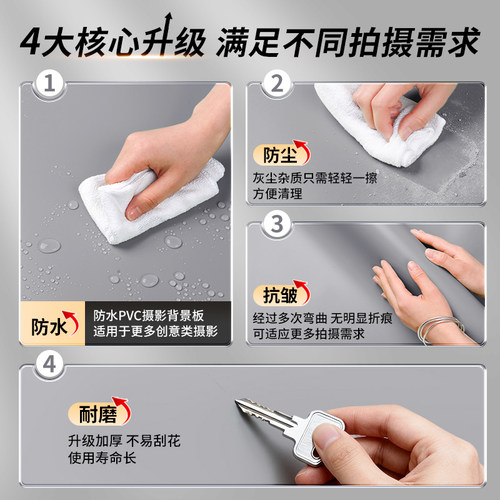 4大核心升级 满足不同拍摄需求

1

防水

防水PVC摄影背景板
适用于更多创意类摄影

2

防尘

灰尘杂质只需轻轻一擦
方便清理

3

抗皱

经过多次弯曲 无明显折痕
可适应更多拍摄需求

4

耐磨

升级加厚 不易刮花
使用寿命长