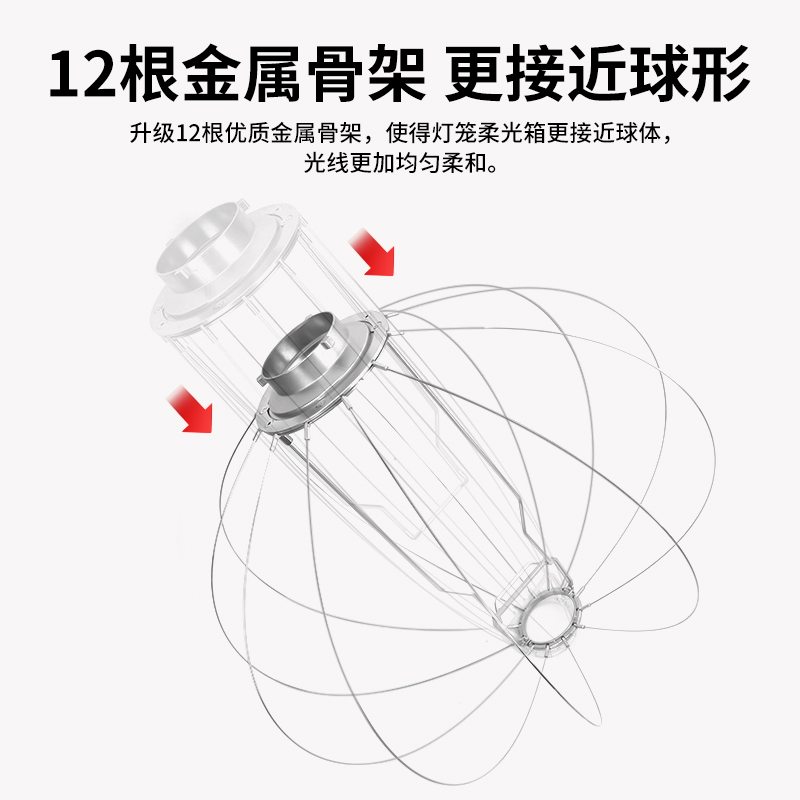 12根金属骨架 更接近球形

升级12根优质金属骨架，使得灯笼柔光箱更接近球体，光线更加均匀柔和。