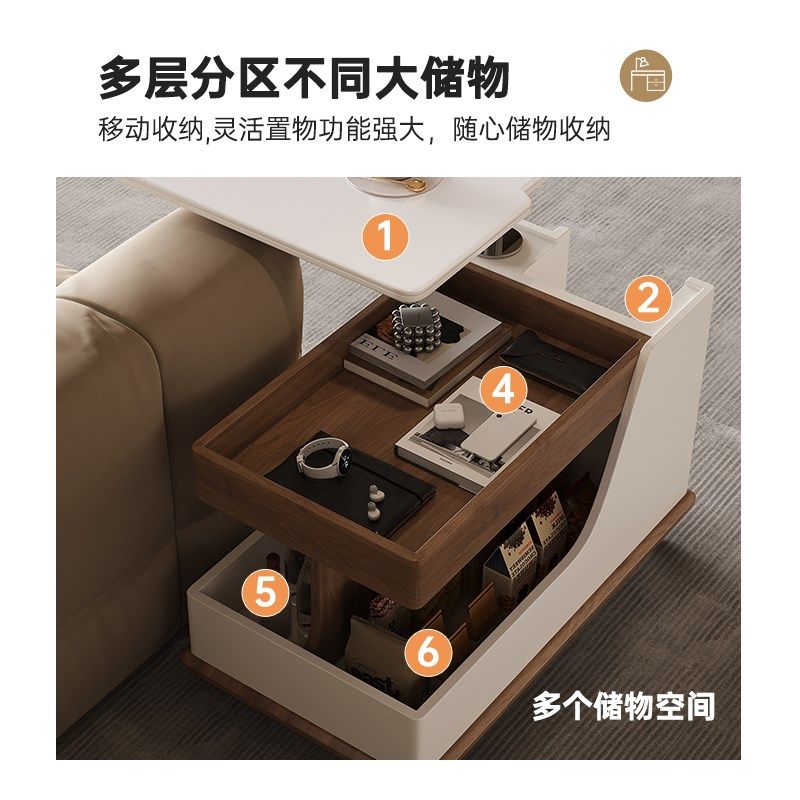 多层分区不同大储物

移动收纳,灵活置物功能强大，随心储物收纳

1

2

4

5

6

多个储物空间