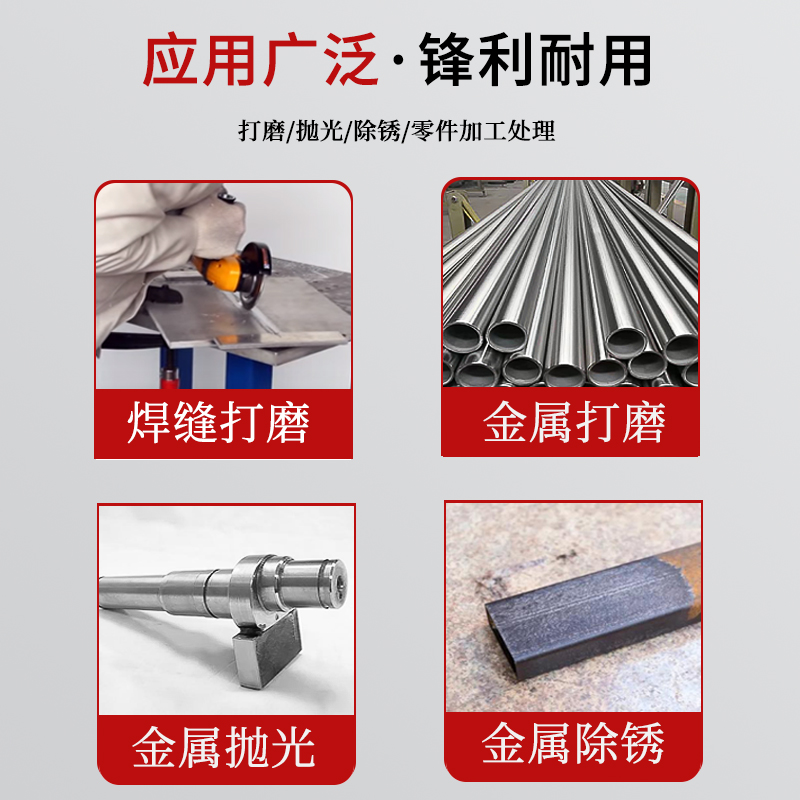 应用广泛·锋利耐用

打磨/抛光/除锈/零件加工处理

焊缝打磨

金属打磨

金属抛光

金属除锈