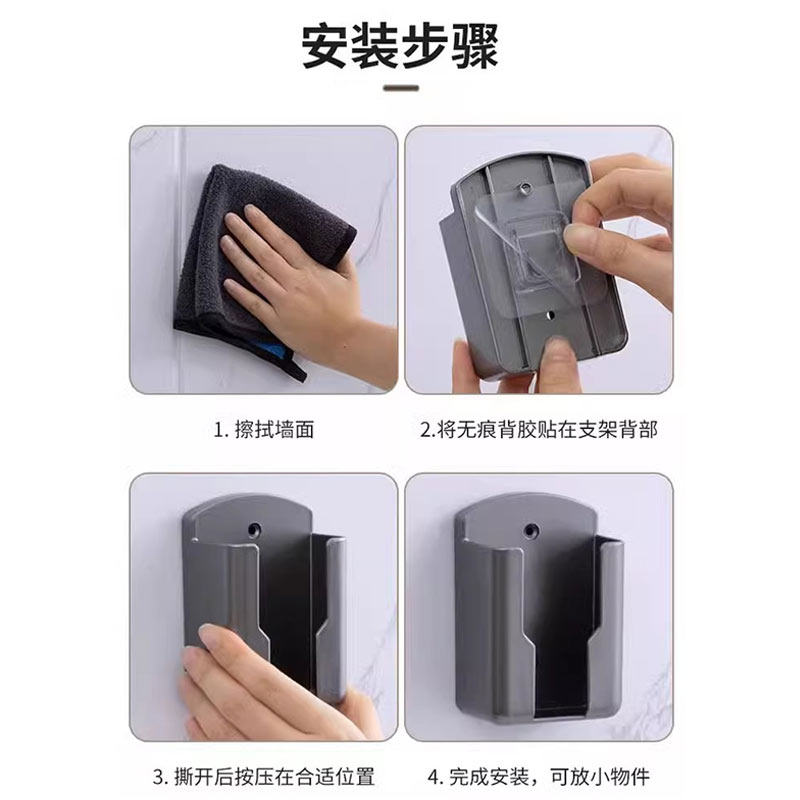 安装步骤

1. 擦拭墙面

2.将无痕背胶贴在支架背部

3. 撕开后按压在合适位置

4. 完成安装，可放小物件