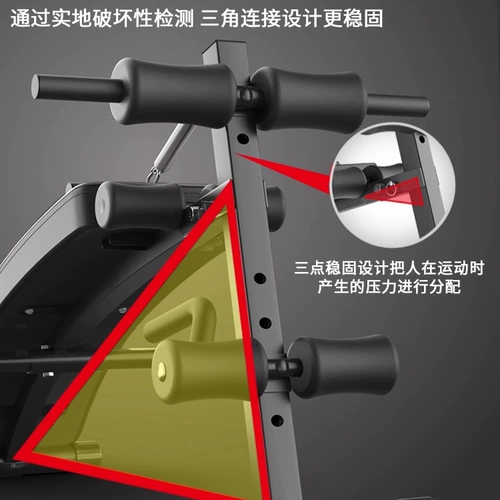 通过实地破坏性检测 三角连接设计更稳固

三点稳固设计把人在运动时产生的压力进行分配