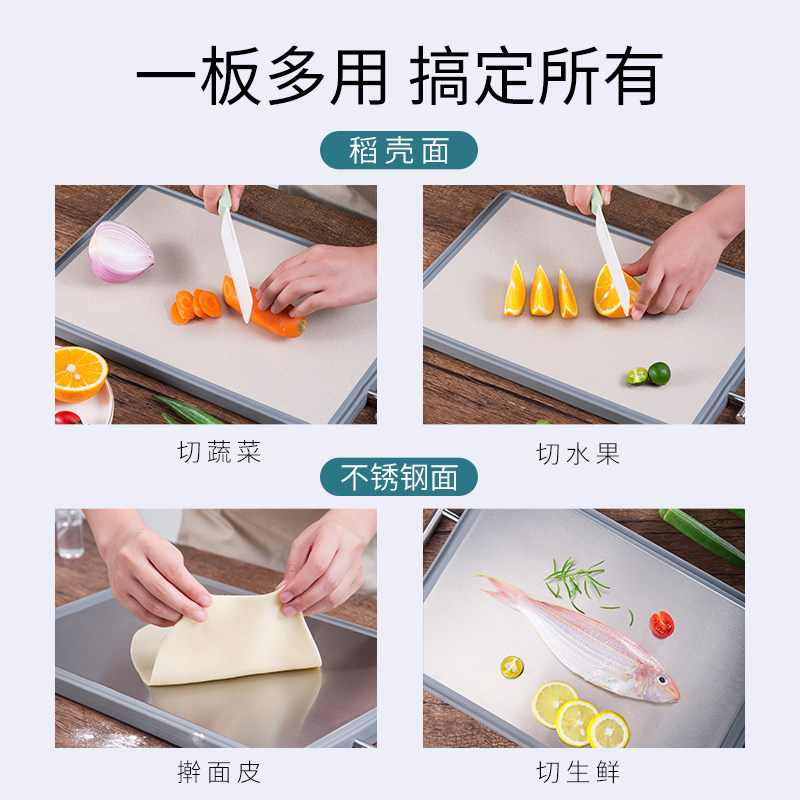 一板多用 搞定所有

稻壳面

切蔬菜

切水果

不锈钢面

擀面皮

切生鲜