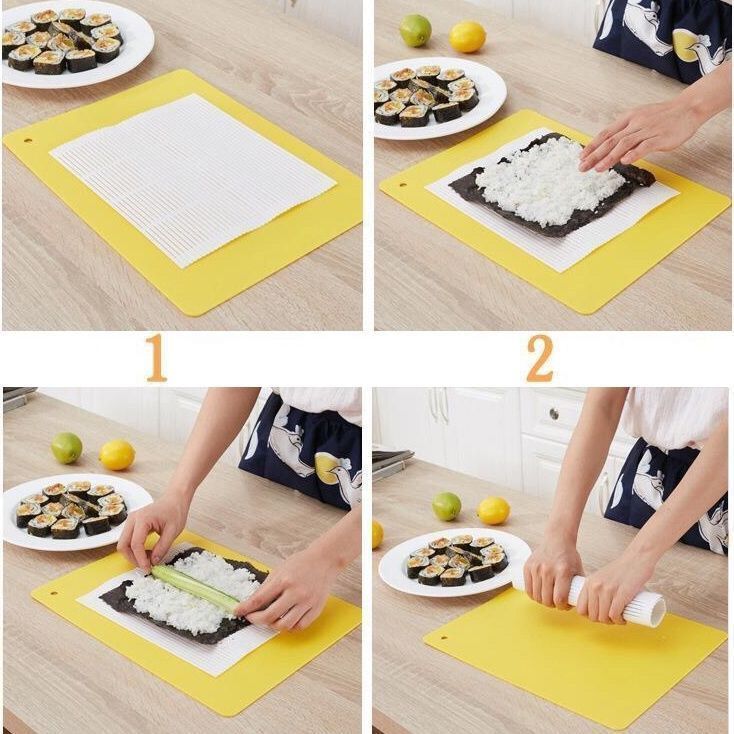 1

2