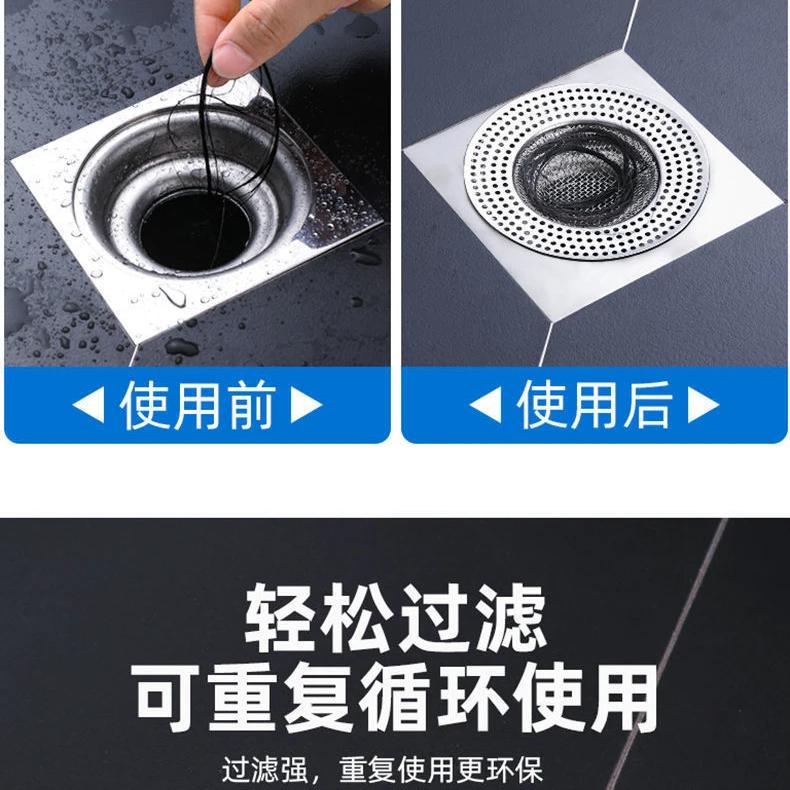 ◀ 使用前 ▶

◀ 使用后 ▶

轻松过滤
可重复循环使用

过滤强，重复使用更环保