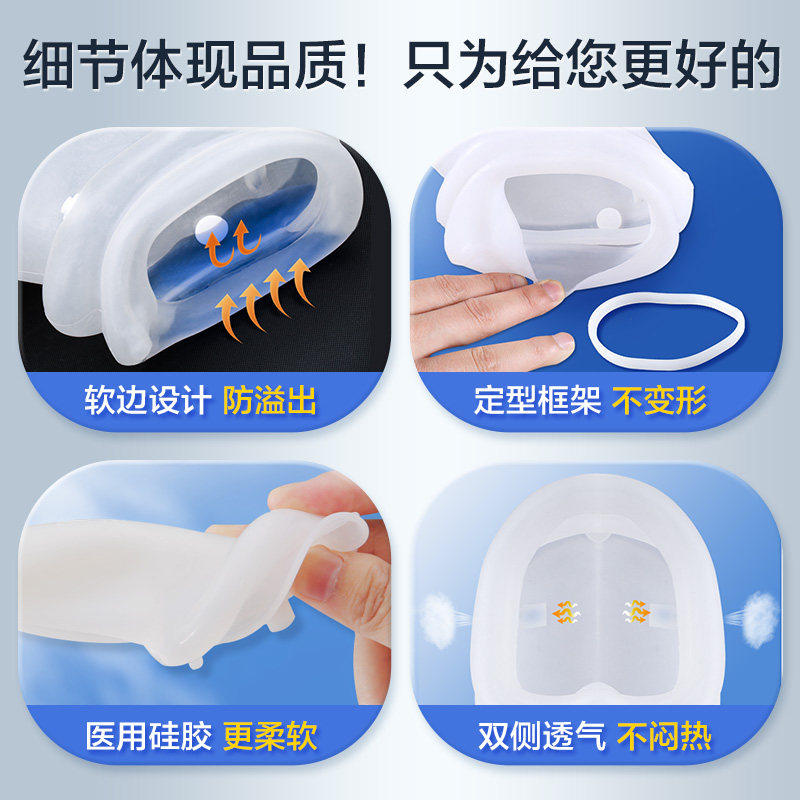 细节体现品质！只为给您更好的

软边设计 防溢出

定型框架 不变形

医用硅胶 更柔软

双侧透气 不闷热