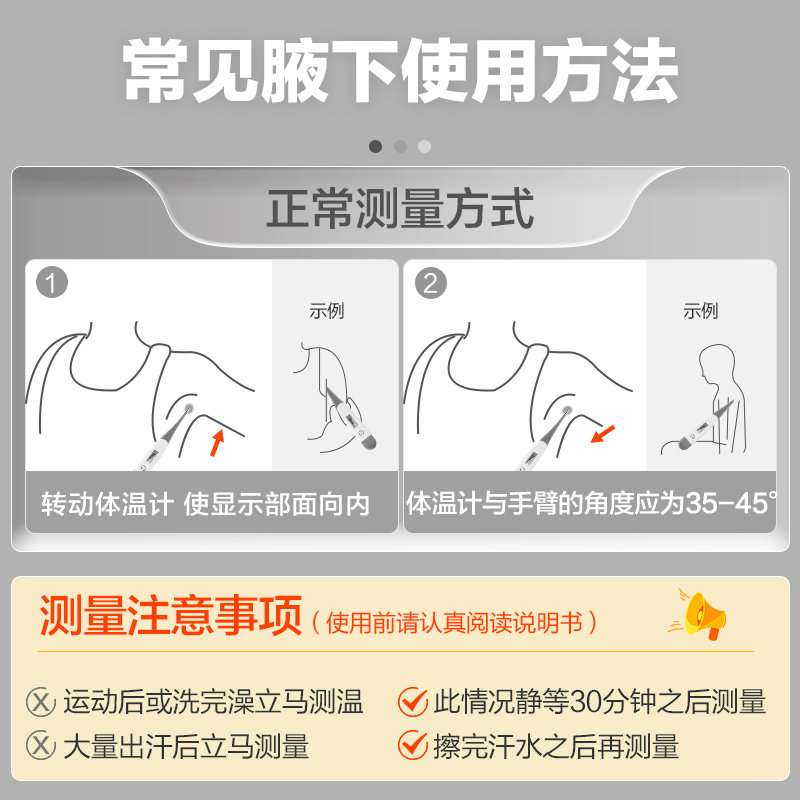 常见腋下使用方法

正常测量方式

1

示例

转动体温计 使显示部面向内

2

示例

体温计与手臂的角度应为35-45°

测量注意事项（使用前请认真阅读说明书）

运动后或洗完澡立马测温

此情况静等30分钟之后测量

大量出汗后立马测量

擦完汗水之后再测量