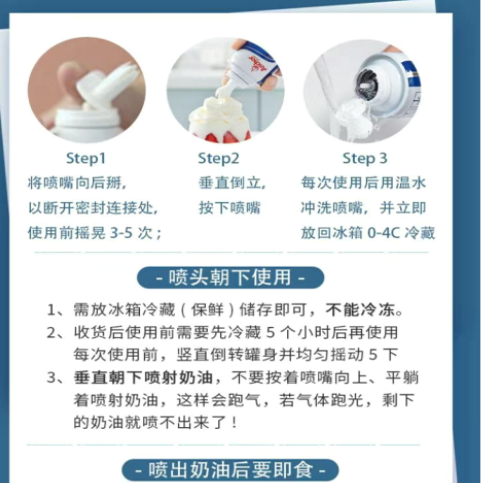 Step1
将喷嘴向后掰，
以断开密封连接处，
使用前摇晃 3-5 次；

Step2
垂直倒立，
按下喷嘴

Step 3
每次使用后用温水
冲洗喷嘴，并立即
放回冰箱 0-4C 冷藏

- 喷头朝下使用 -

1、需放冰箱冷藏（保鲜）储存即可，不能冷冻。
2、收货后使用前需要先冷藏 5 个小时后再使用
每次使用前，竖直倒转罐身并均匀摇动 5 下
3、垂直朝下喷射奶油，不要按着喷嘴向上、平躺着喷射奶油，这样会跑气，若气体跑光，剩下的奶油就喷不出来了！

- 喷出奶油后要即食 -