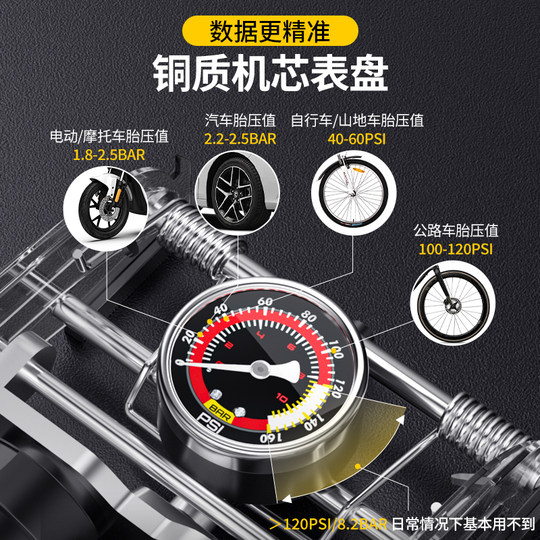 数据更精准

铜质机芯表盘

电动/摩托车胎压值
1.8-2.5BAR

汽车胎压值
2.2-2.5BAR

自行车/山地车胎压值
40-60PSI

公路车胎压值
100-120PSI

20
40
60
80
100
120
140
160
2
4
6
8
10
BAR
PSI

＞120PSI/8.2BAR 日常情况下基本用不到