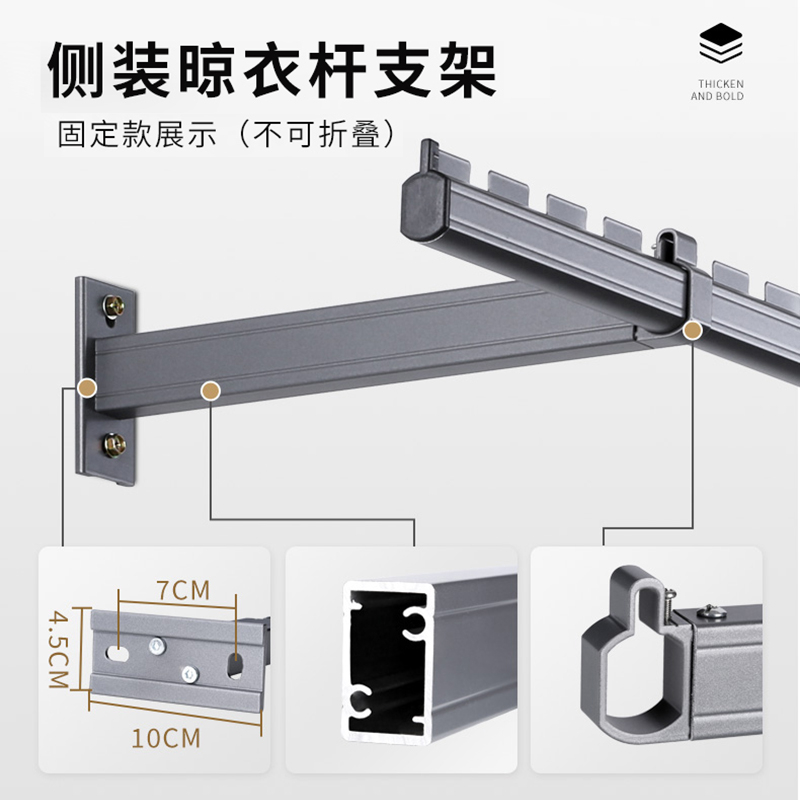 侧装晾衣杆支架

固定款展示（不可折叠）

THICKEN
AND BOLD

7CM

4.5CM

10CM