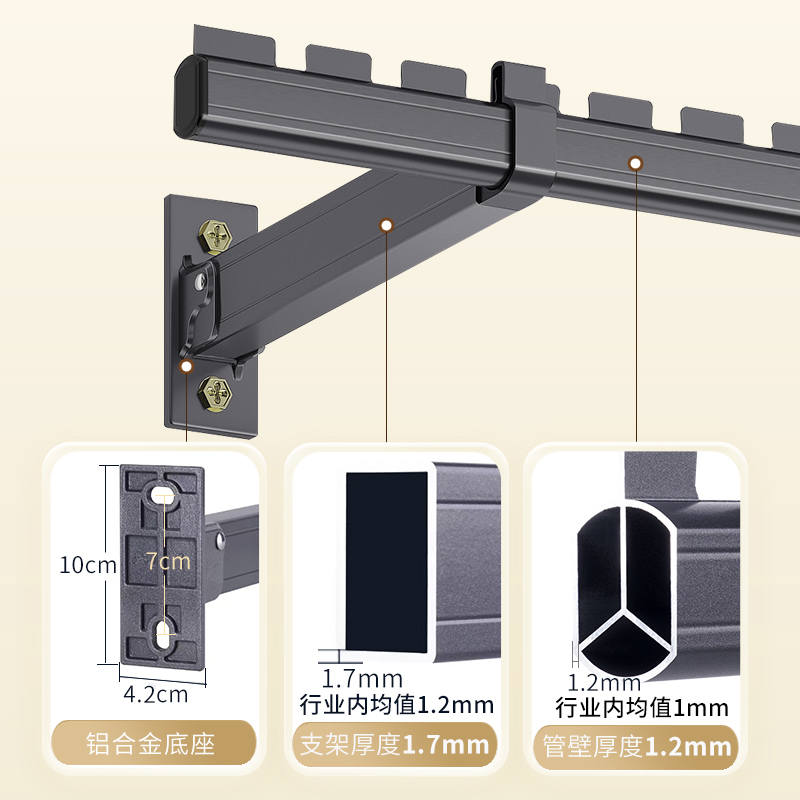 10cm
7cm
4.2cm
铝合金底座

1.7mm
行业内均值1.2mm
支架厚度1.7mm

1.2mm
行业内均值1mm
管壁厚度1.2mm