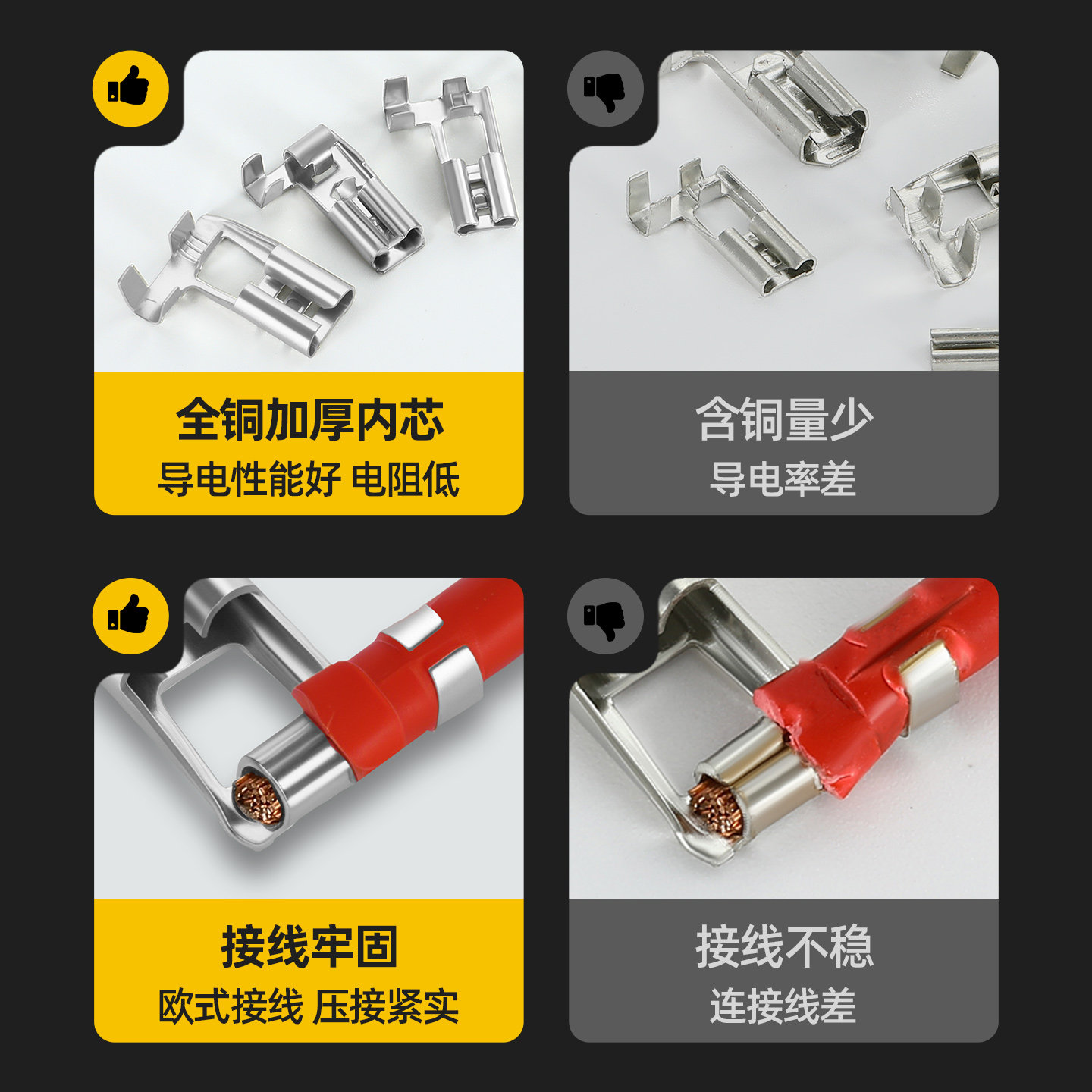 全铜加厚内芯
导电性能好 电阻低

含铜量少
导电率差

接线牢固
欧式接线 压接紧实

接线不稳
连接线差