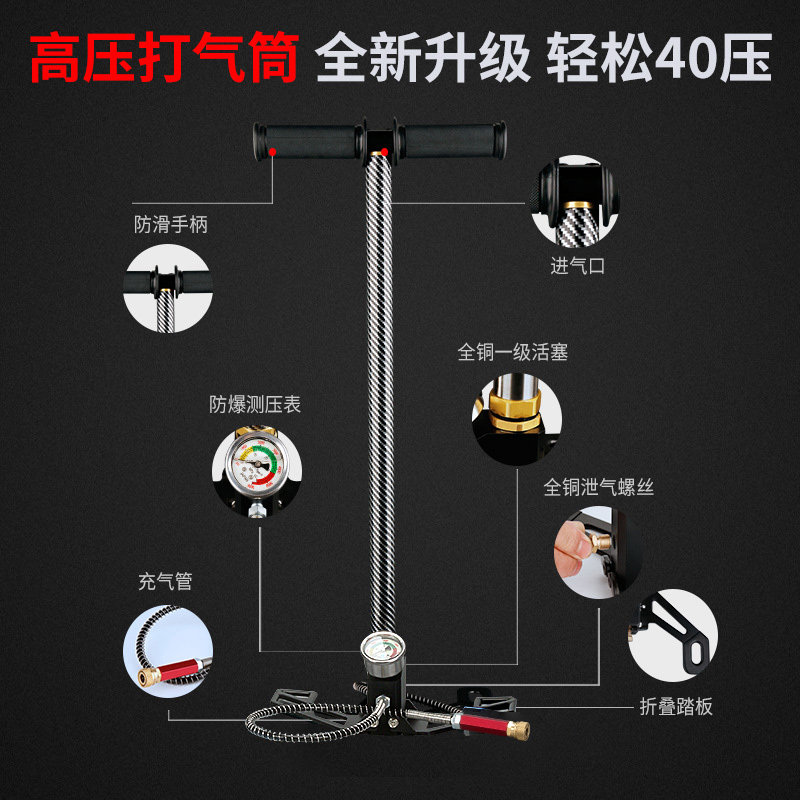 高压打气筒 全新升级 轻松40压

防滑手柄

进气口

全铜一级活塞

防爆测压表

全铜泄气螺丝

充气管

折叠踏板