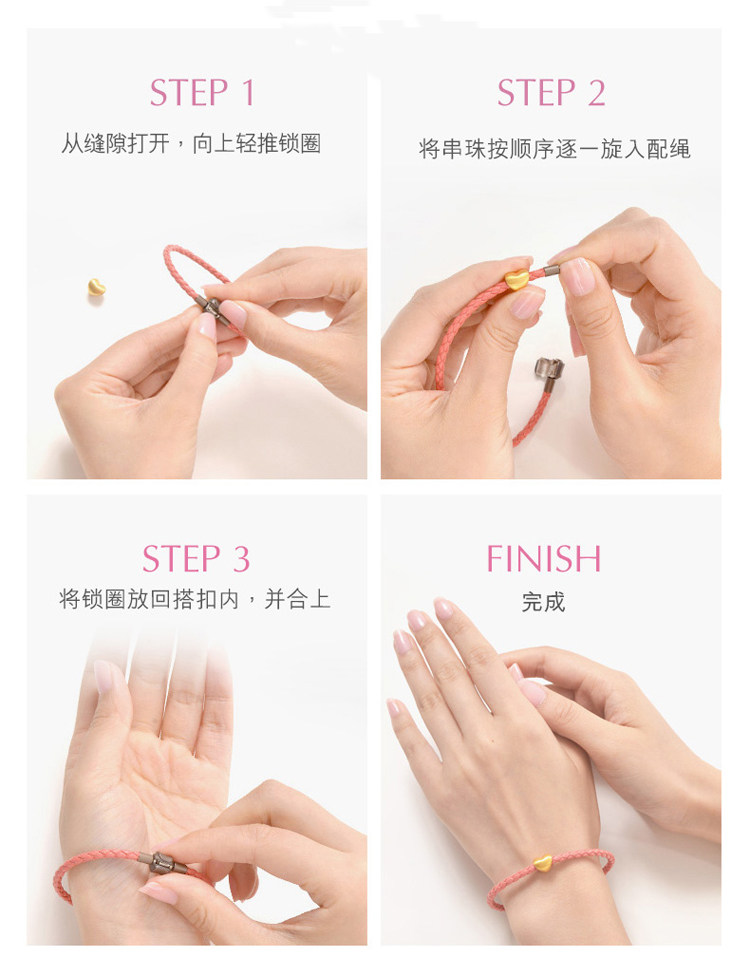 STEP 1
从缝隙打开，向上轻推锁圈

STEP 2
将串珠按顺序逐一旋入配绳

STEP 3
将锁圈放回搭扣内，并合上

FINISH
完成