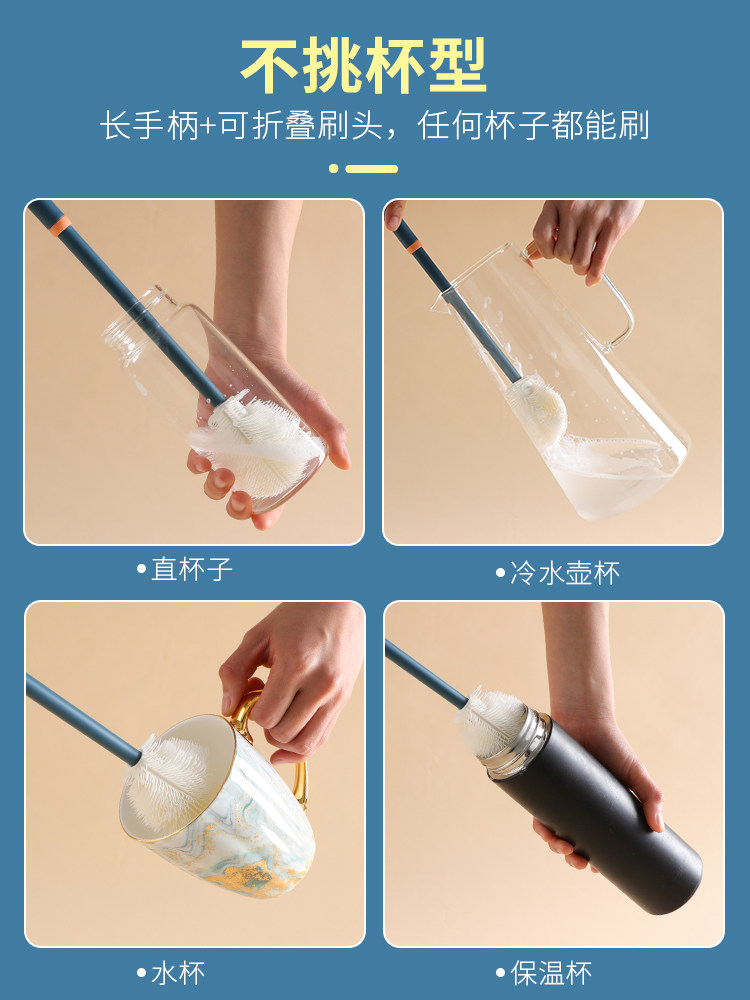 不挑杯型

长手柄+可折叠刷头，任何杯子都能刷

•直杯子

•冷水壶杯

•水杯

•保温杯