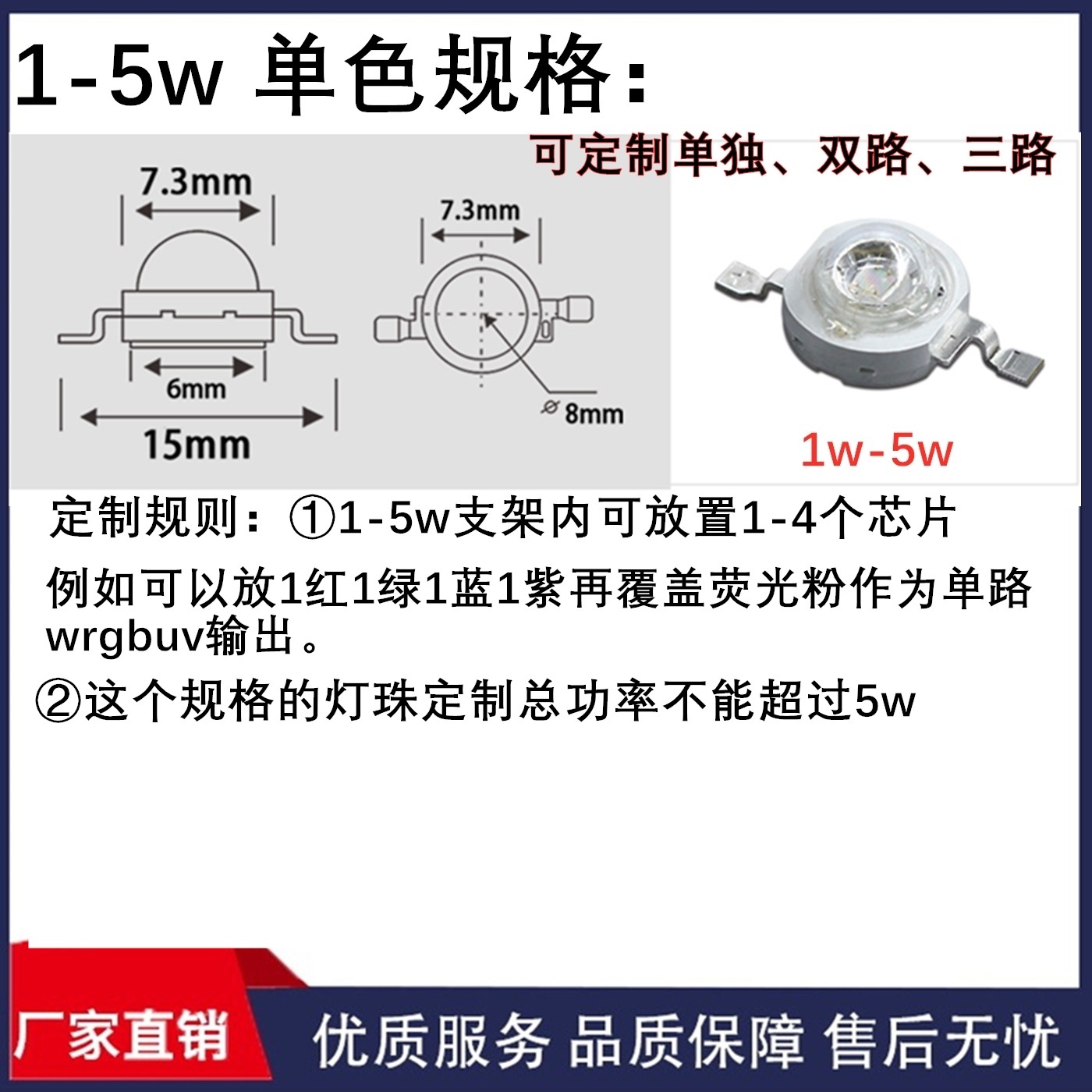 1-5w 单色规格:

可定制单独、双路、三路

7.3mm

6mm

15mm

7.3mm

⌀ 8mm

1w-5w

定制规则:①1-5w支架内可放置1-4个芯片

例如可以放1红1绿1蓝1紫再覆盖荧光粉作为单路wrgbuv输出。

②这个规格的灯珠定制总功率不能超过5w

厂家直销

优质服务 品质保障 售后无忧