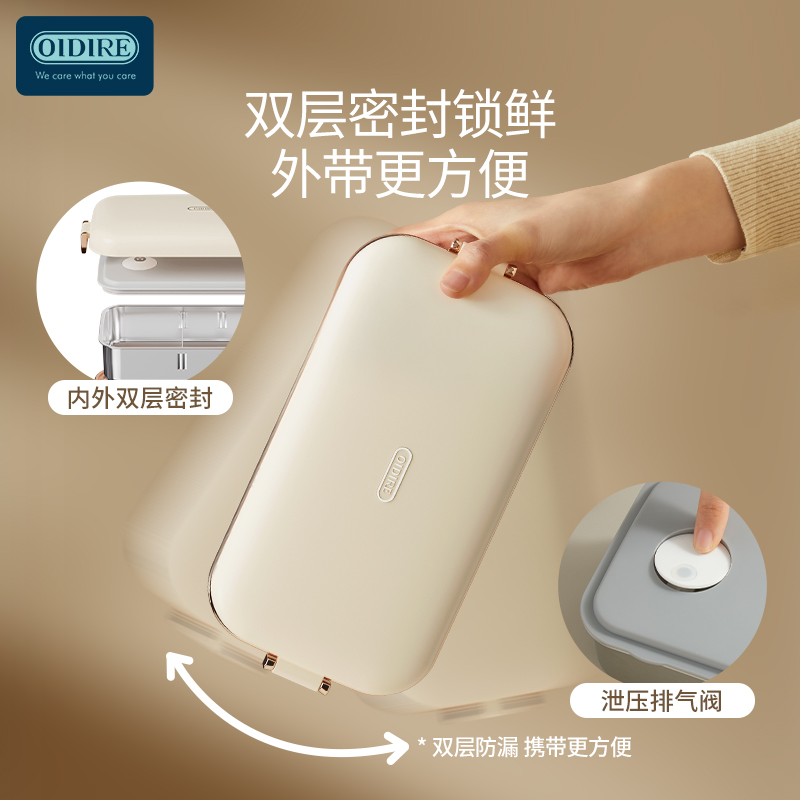 OIDIRE
We care what you care

双层密封锁鲜
外带更方便

内外双层密封

OIDIRE

泄压排气阀

* 双层防漏 携带更方便