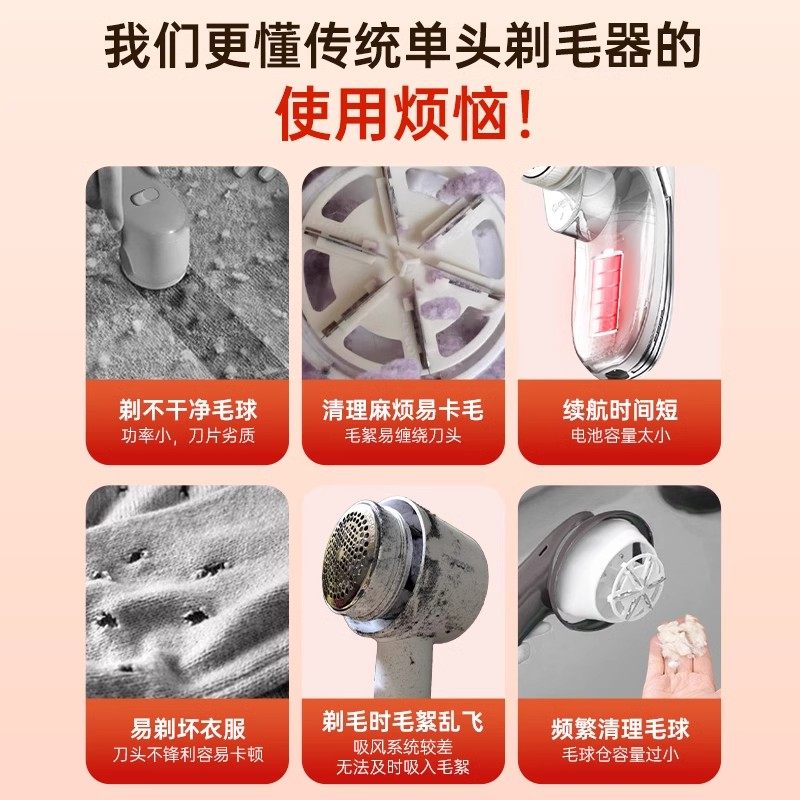 我们更懂传统单头剃毛器的
使用烦恼！

剃不干净毛球
功率小，刀片劣质

清理麻烦易卡毛
毛絮易缠绕刀头

续航时间短
电池容量太小

易剃坏衣服
刀头不锋利容易卡顿

剃毛时毛絮乱飞
吸风系统较差
无法及时吸入毛絮

频繁清理毛球
毛球仓容量过小