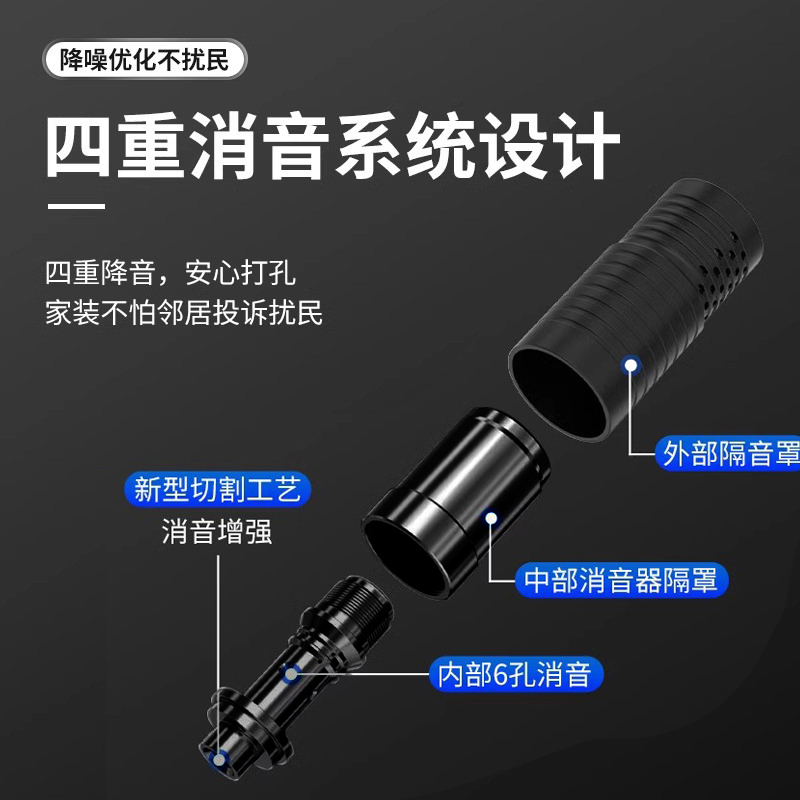 降噪优化不扰民

四重消音系统设计

四重降音，安心打孔
家装不怕邻居投诉扰民

外部隔音罩

新型切割工艺
消音增强

中部消音器隔罩

内部6孔消音